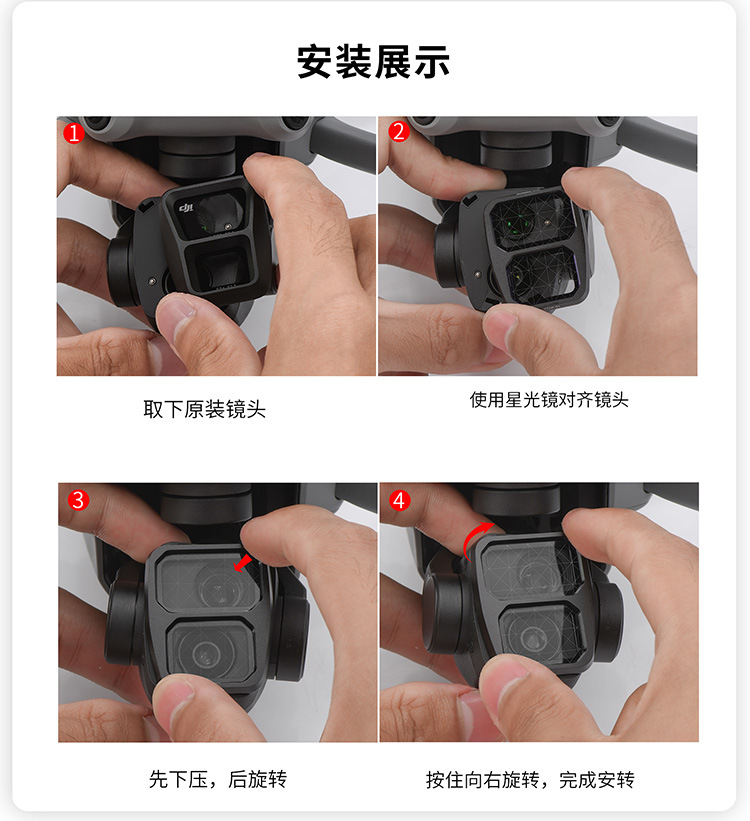 安装展示

1

dji

取下原装镜头

2

使用星光镜对齐镜头

3

先下压，后旋转

4

按住向右旋转，完成安转