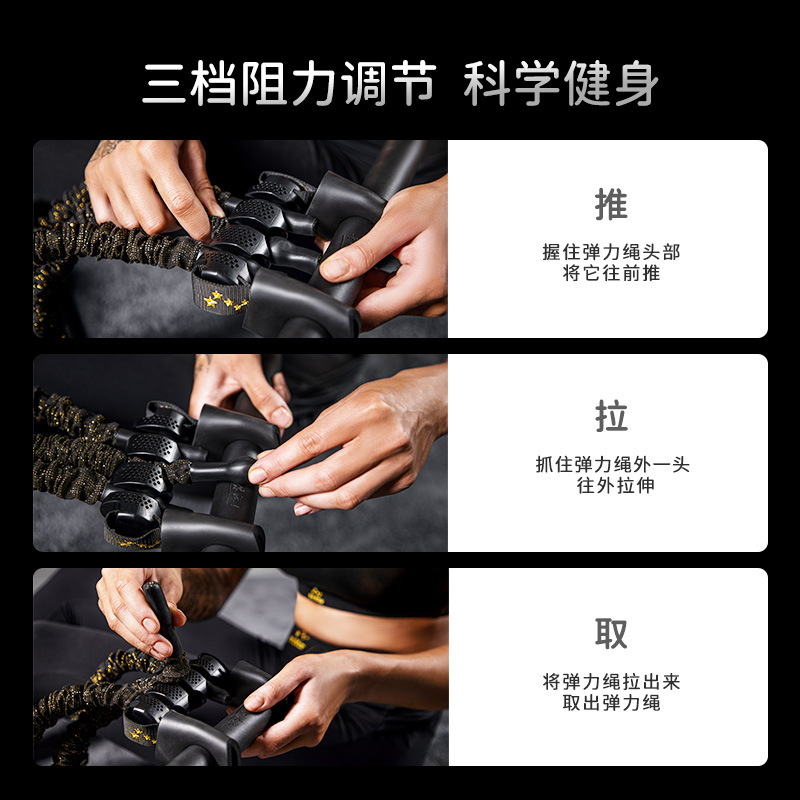 三档阻力调节 科学健身

推

握住弹力绳头部
将它往前推

拉

抓住弹力绳外一头
往外拉伸

取

将弹力绳拉出来
取出弹力绳