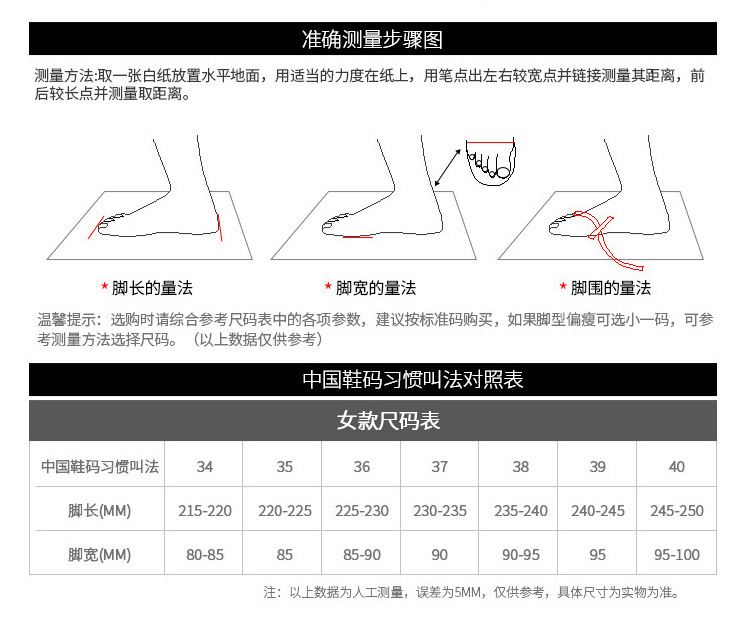 准确测量步骤图

测量方法:取一张白纸放置水平地面，用适当的力度在纸上，用笔点出左右较宽点并链接测量其距离，前后较长点并测量取距离。

* 脚长的量法

* 脚宽的量法

* 脚围的量法

温馨提示：选购时请综合参考尺码表中的各项参数，建议按标准码购买，如果脚型偏瘦可选小一码，可参考测量方法选择尺码。（以上数据仅供参考）

中国鞋码习惯叫法对照表

女款尺码表

| 中国鞋码习惯叫法 | 34 | 35 | 36 | 37 | 38 | 39 | 40 |
|---|---|---|---|---|---|---|---|
| 脚长(MM) | 215-220 | 220-225 | 225-230 | 230-235 | 235-240 | 240-245 | 245-250 |
| 脚宽(MM) | 80-85 | 85 | 85-90 | 90 | 90-95 | 95 | 95-100 |

注：以上数据为人工测量，误差为5MM，仅供参考，具体尺寸为实物为准。