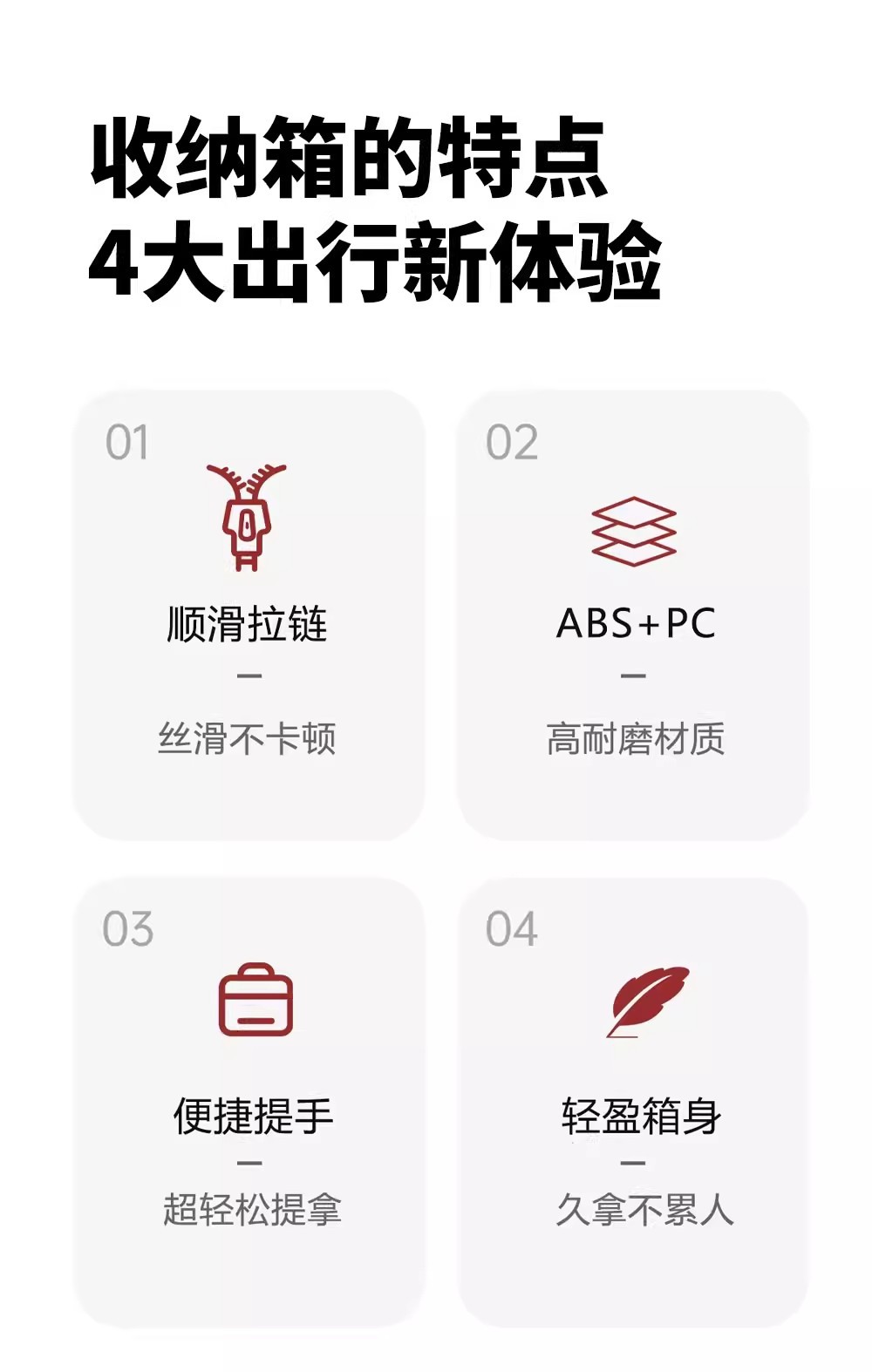 收纳箱的特点
4大出行新体验

01

顺滑拉链

-

丝滑不卡顿

02

ABS+PC

-

高耐磨材质

03

便捷提手

-

超轻松提拿

04

轻盈箱身

-

久拿不累人