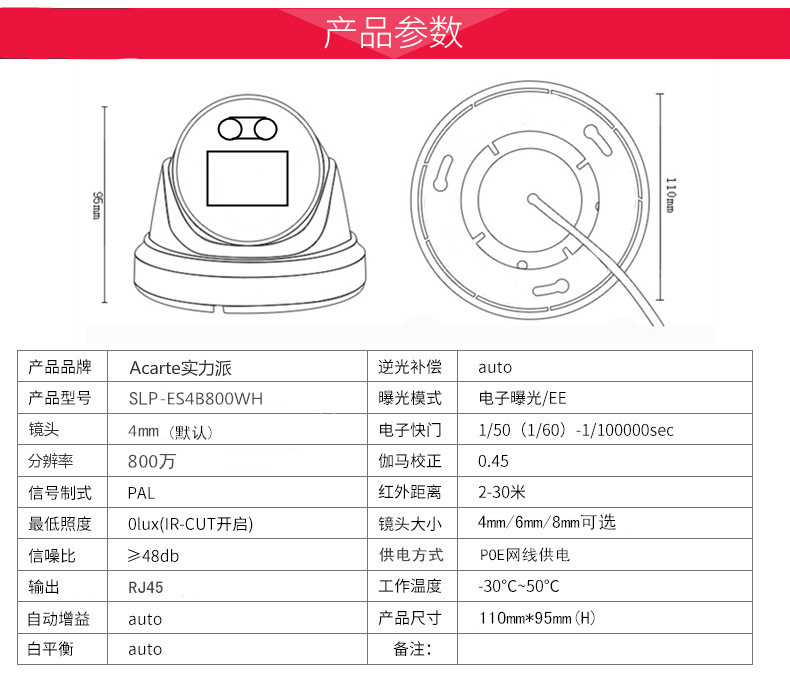 产品参数

95mm

110mm

| 产品品牌 | Acarte实力派 | 逆光补偿 | auto |
|---|---|---|---|
| 产品型号 | SLP-ES4B800WH | 曝光模式 | 电子曝光/EE |
| 镜头 | 4mm（默认） | 电子快门 | 1/50（1/60）-1/100000sec |
| 分辨率 | 800万 | 伽马校正 | 0.45 |
| 信号制式 | PAL | 红外距离 | 2-30米 |
| 最低照度 | 0lux(IR-CUT开启) | 镜头大小 | 4mm/6mm/8mm可选 |
| 信噪比 | ≥48db | 供电方式 | POE网线供电 |
| 输出 | RJ45 | 工作温度 | -30°C~50°C |
| 自动增益 | auto | 产品尺寸 | 110mm*95mm(H) |
| 白平衡 | auto | 备注： | |