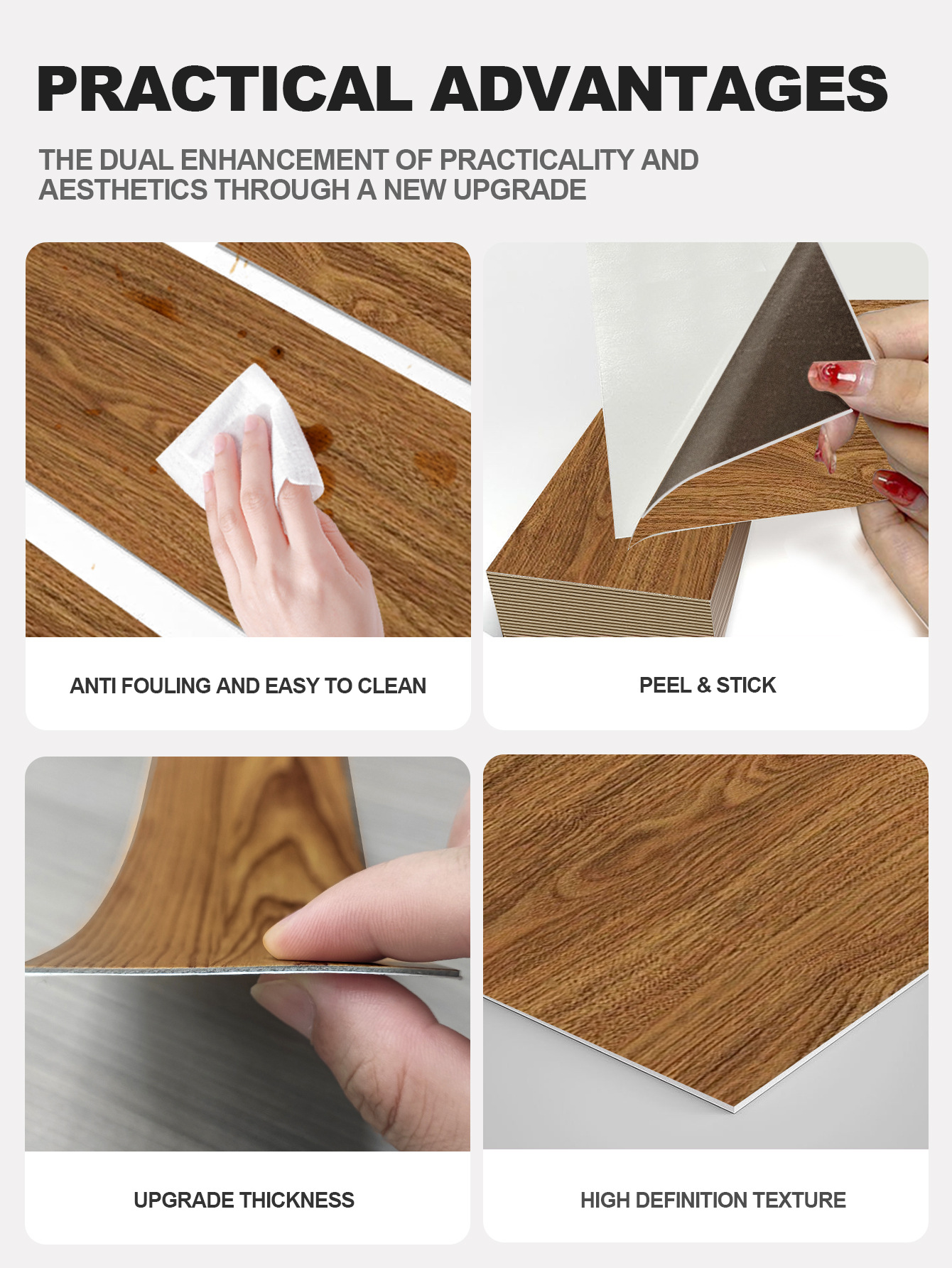 PRACTICAL ADVANTAGES

THE DUAL ENHANCEMENT OF PRACTICALITY AND AESTHETICS THROUGH A NEW UPGRADE

ANTI FOULING AND EASY TO CLEAN

PEEL & STICK

UPGRADE THICKNESS

HIGH DEFINITION TEXTURE