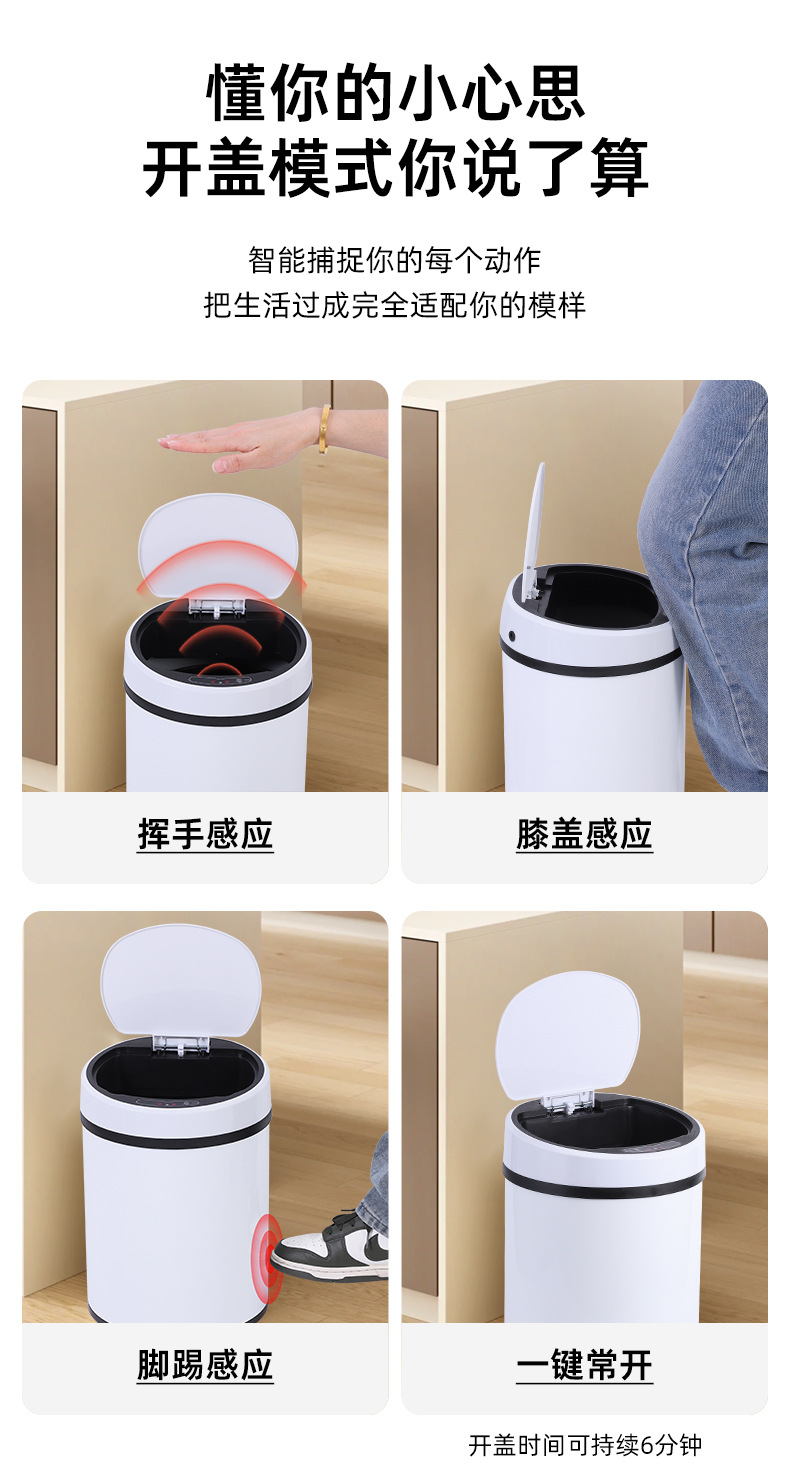 懂你的小心思
开盖模式你说了算

智能捕捉你的每个动作
把生活过成完全适配你的模样

挥手感应

膝盖感应

脚踢感应

一键常开

开盖时间可持续6分钟