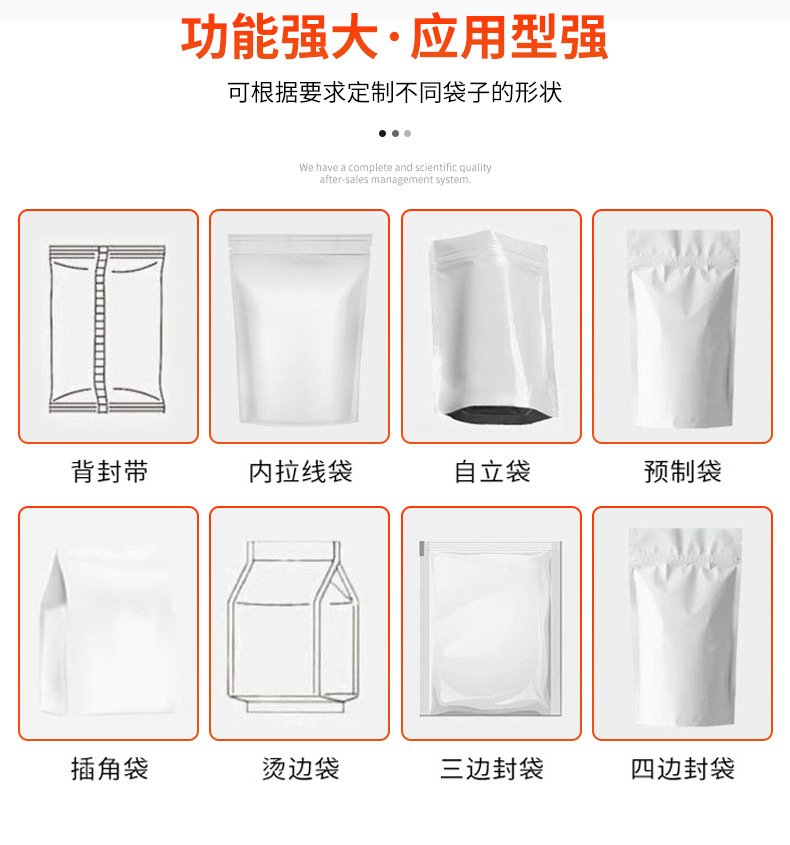 功能强大·应用型强

可根据要求定制不同袋子的形状

We have a complete and scientific quality after-sales management system.

背封带

内拉线袋

自立袋

预制袋

插角袋

烫边袋

三边封袋

四边封袋