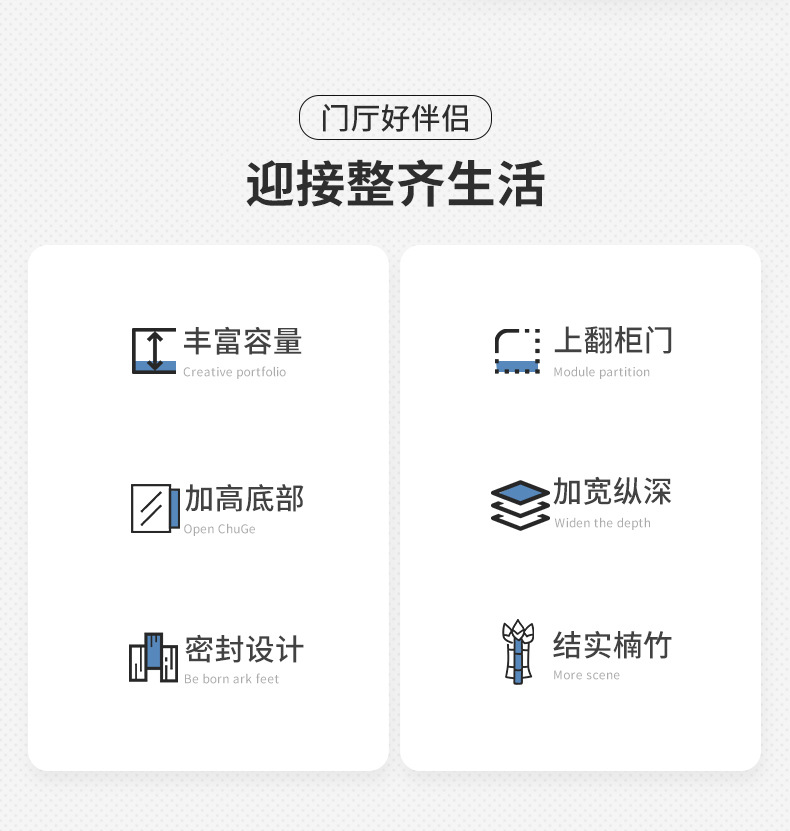 门厅好伴侣

迎接整齐生活

丰富容量
Creative portfolio

加高底部
Open ChuGe

密封设计
Be born ark feet

上翻柜门
Module partition

加宽纵深
Widen the depth

结实楠竹
More scene