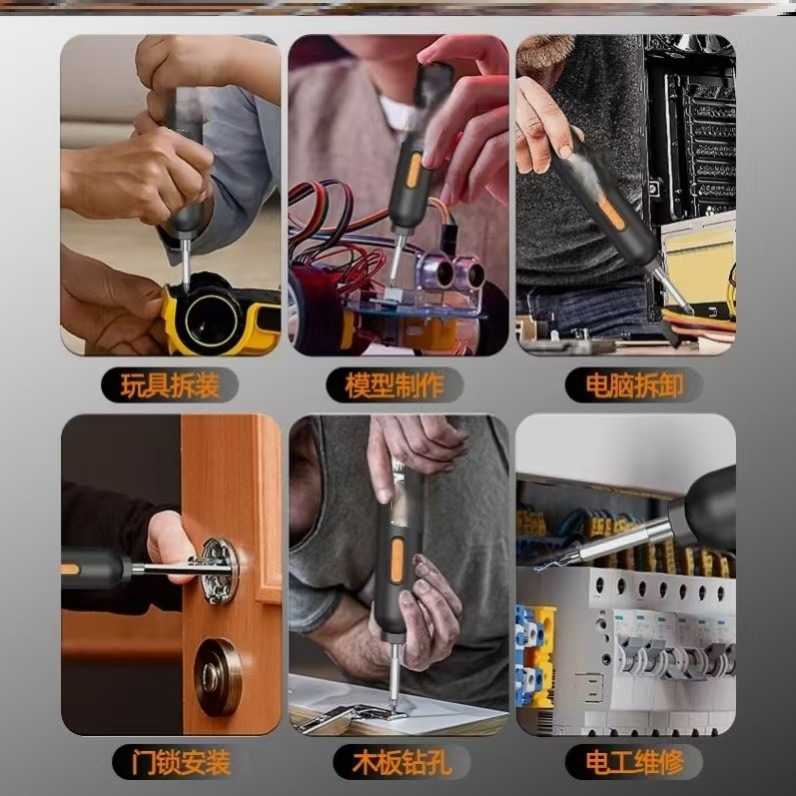 玩具拆装

模型制作

电脑拆卸

门锁安装

木板钻孔

电工维修