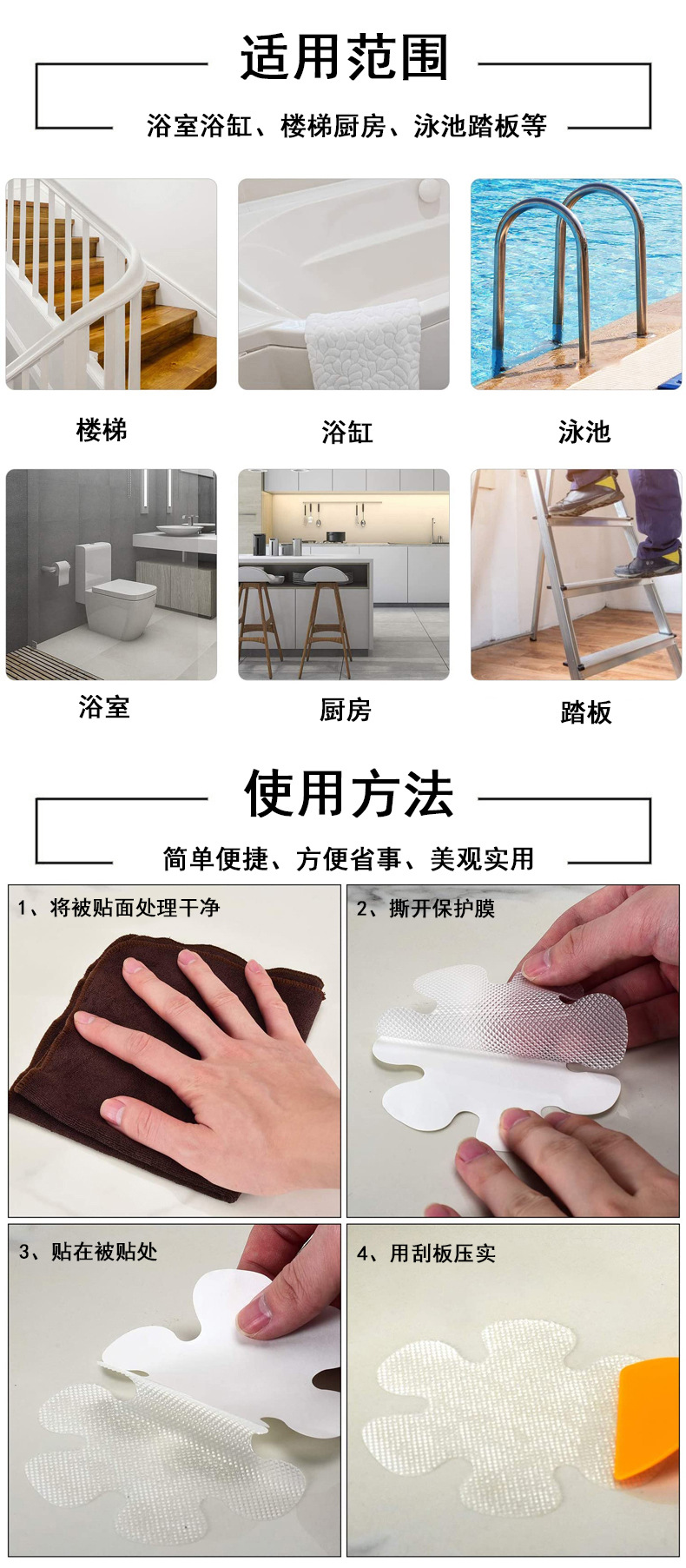 适用范围

浴室浴缸、楼梯厨房、泳池踏板等

楼梯

浴缸

泳池

浴室

厨房

踏板

使用方法

简单便捷、方便省事、美观实用

1、将被贴面处理干净

2、撕开保护膜

3、贴在被贴处

4、用刮板压实