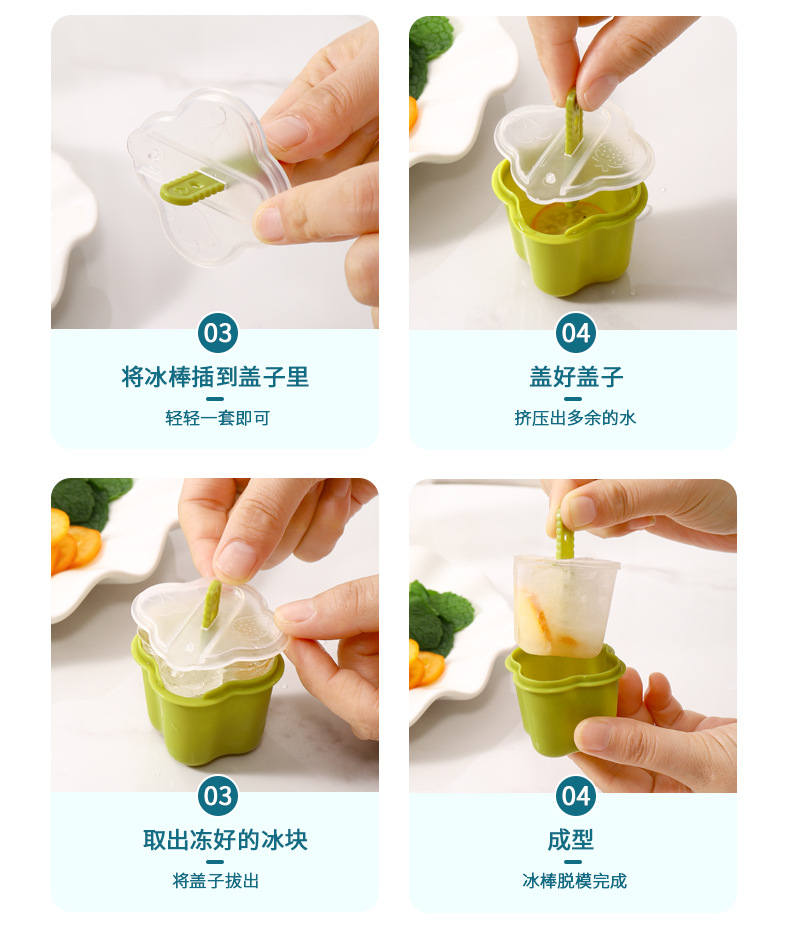 03
将冰棒插到盖子里
轻轻一套即可

04
盖好盖子
挤压出多余的水

03
取出冻好的冰块
将盖子拔出

04
成型
冰棒脱模完成