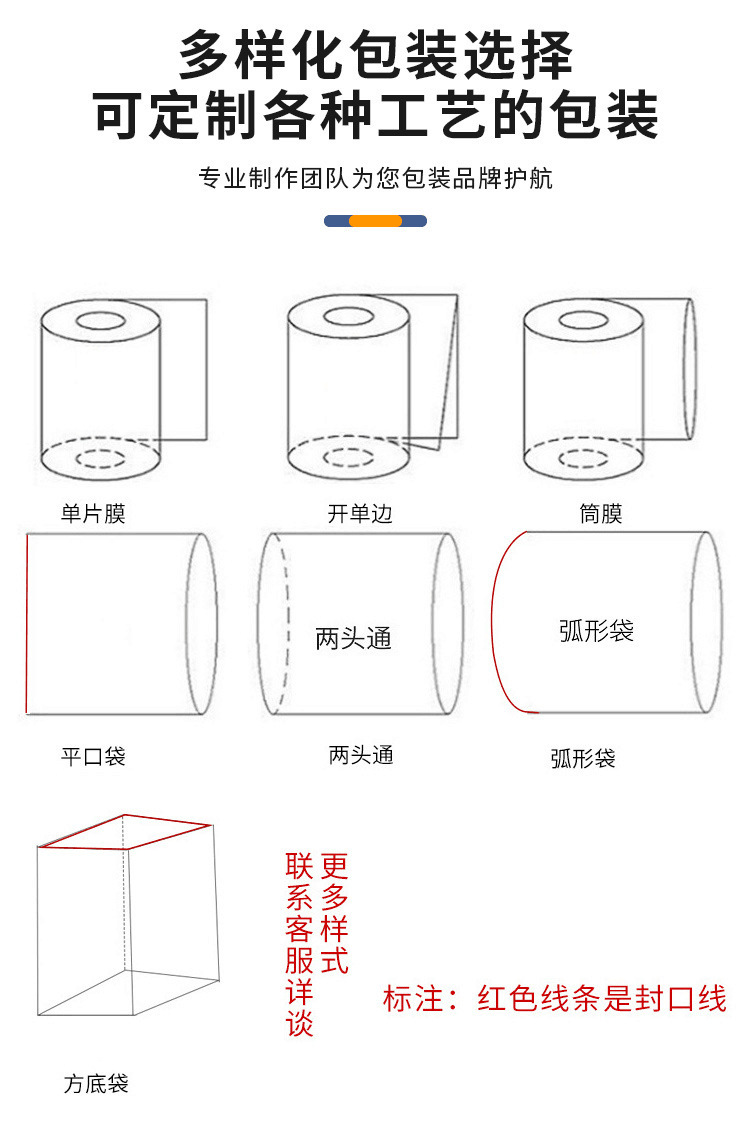 多样化包装选择
可定制各种工艺的包装

专业制作团队为您包装品牌护航

单片膜

开单边

筒膜

两头通

弧形袋

平口袋

两头通

弧形袋

更多样式

联系客服详谈

标注：红色线条是封口线

方底袋