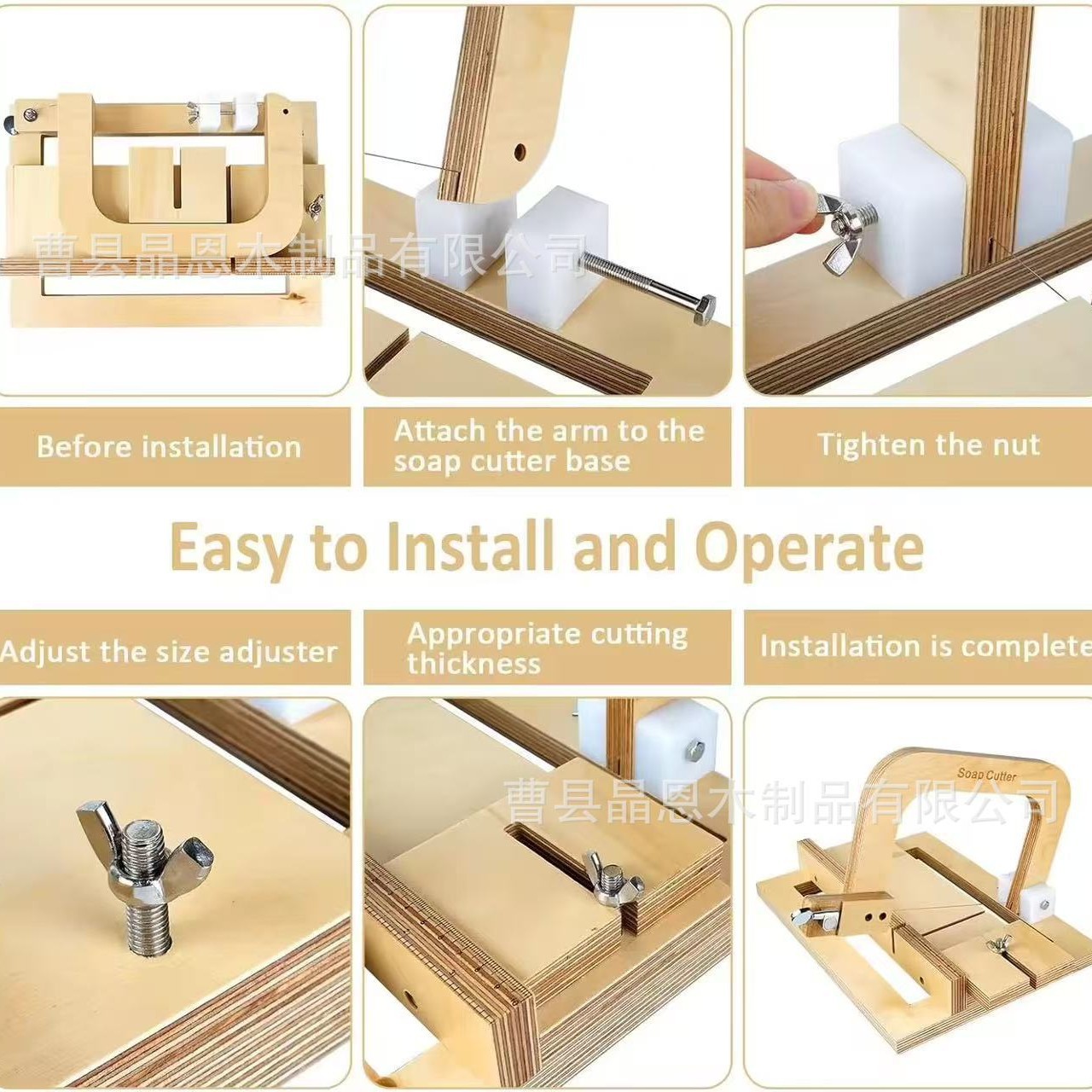 曹县晶恩木制品有限公司

Before installation

Attach the arm to the soap cutter base

Tighten the nut

Easy to Install and Operate

Adjust the size adjuster

Appropriate cutting thickness

Installation is complete

曹县晶恩木制品有限公司

Soap Cutter