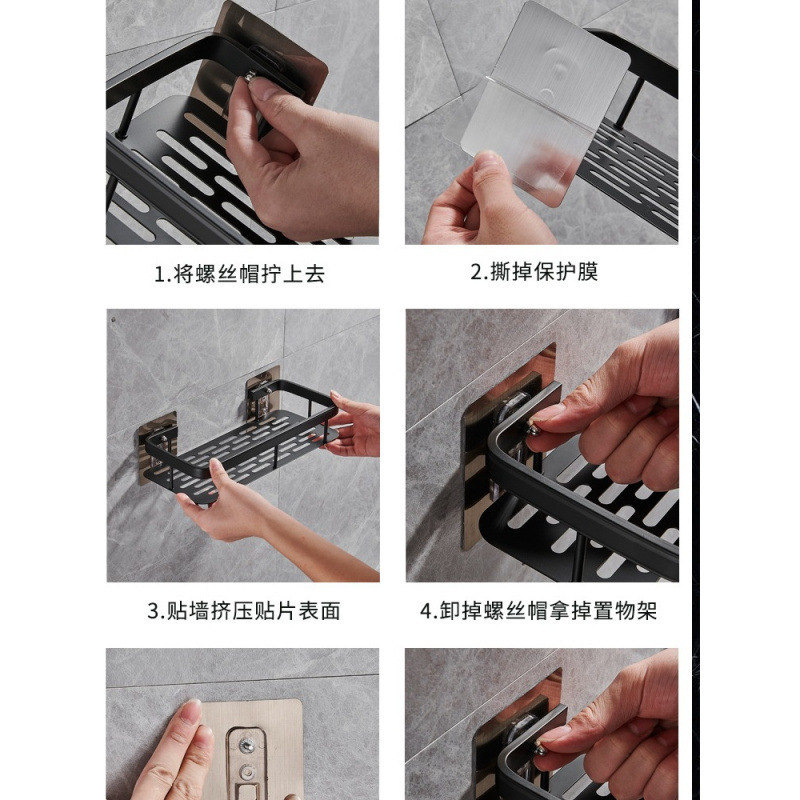 1.将螺丝帽拧上去

2.撕掉保护膜

3.贴墙挤压贴片表面

4.卸掉螺丝帽拿掉置物架