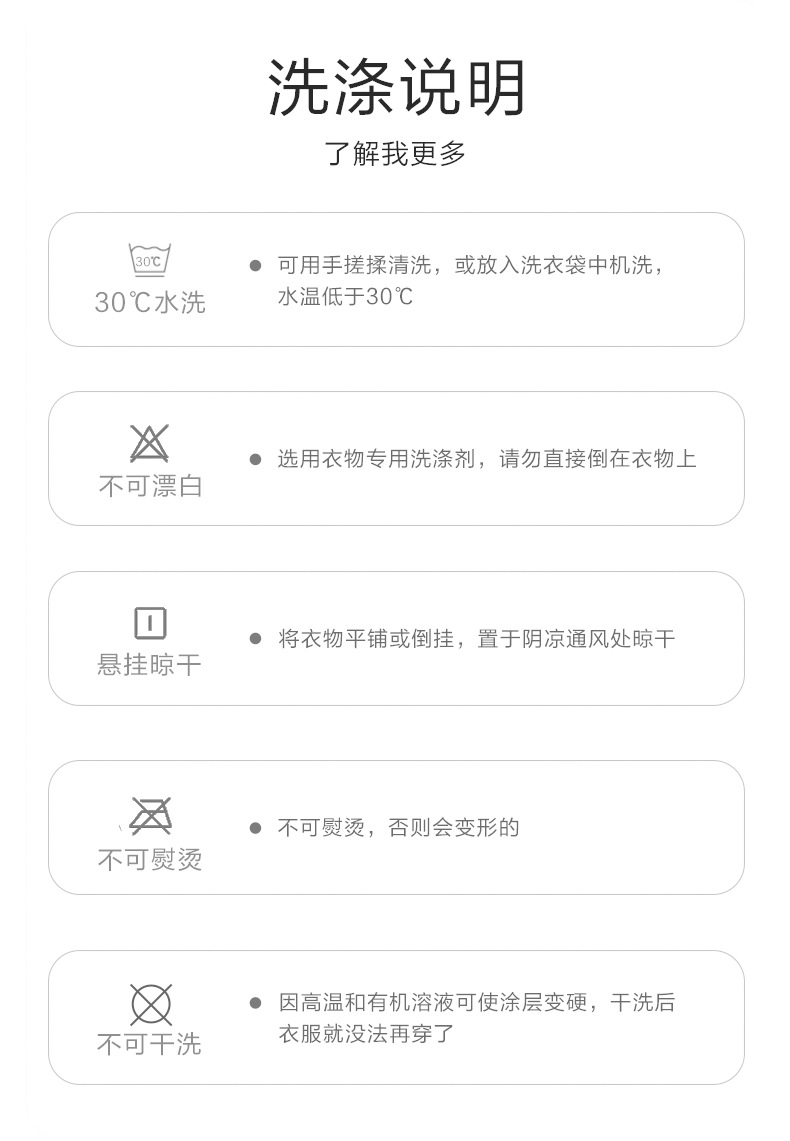 洗涤说明

了解我更多

30℃

30℃水洗

• 可用手搓揉清洗，或放入洗衣袋中机洗，水温低于30℃

不可漂白

• 选用衣物专用洗涤剂，请勿直接倒在衣物上

悬挂晾干

• 将衣物平铺或倒挂，置于阴凉通风处晾干

不可熨烫

• 不可熨烫，否则会变形的

不可干洗

• 因高温和有机溶液可使涂层变硬，干洗后衣服就没法再穿了