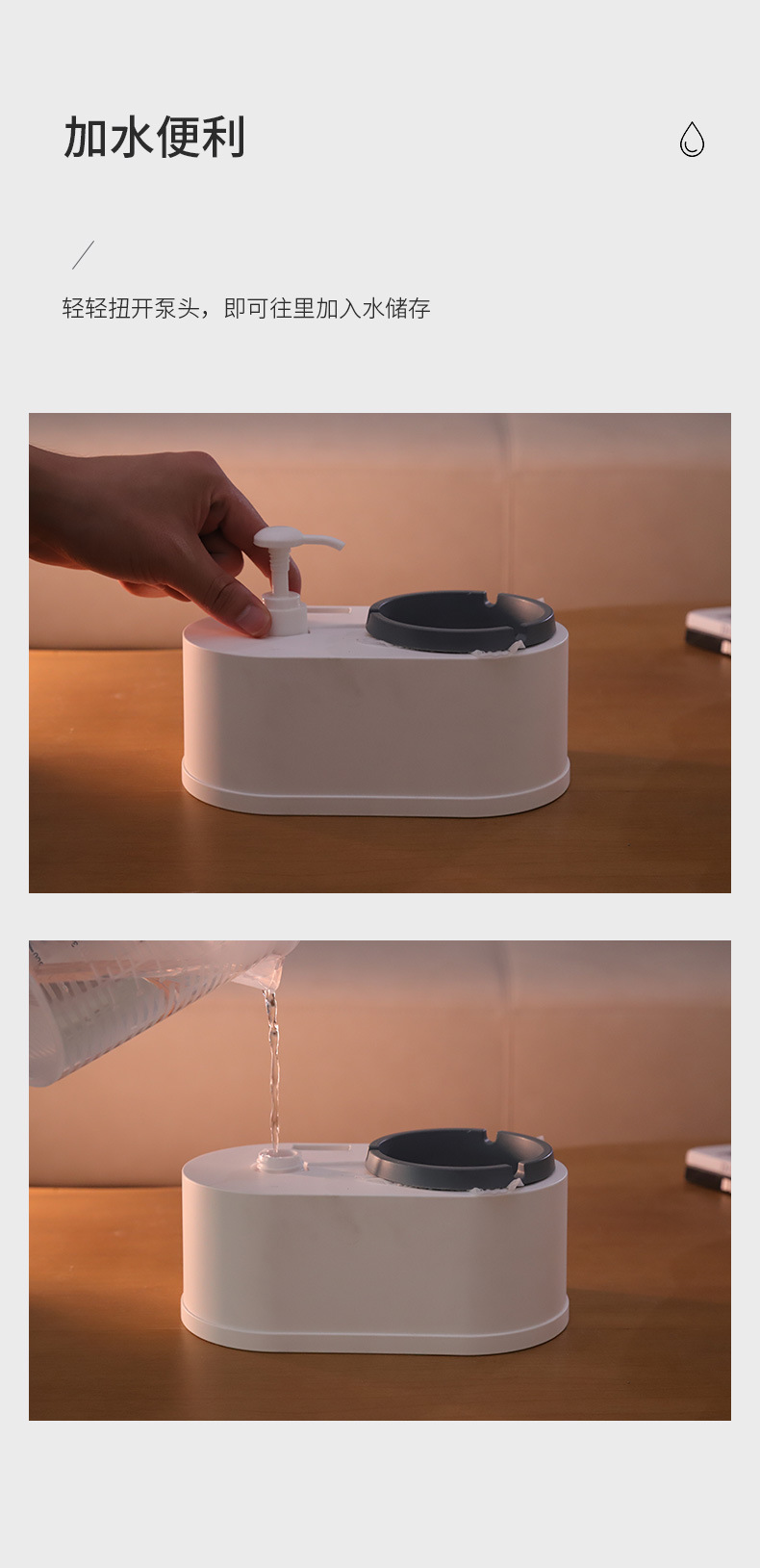 加水便利

轻轻扭开泵头，即可往里加入水储存