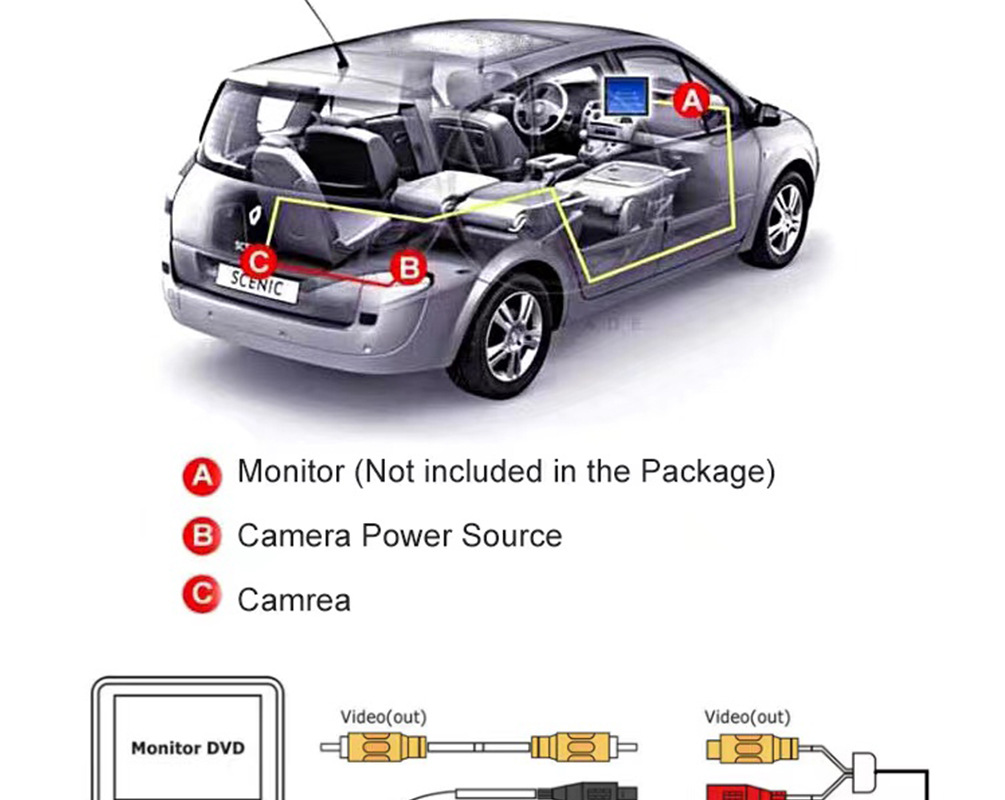 A
C
B
SCENIC

A Monitor (Not included in the Package)

B Camera Power Source

C Camrea

Monitor DVD

Video(out)

Video(out)