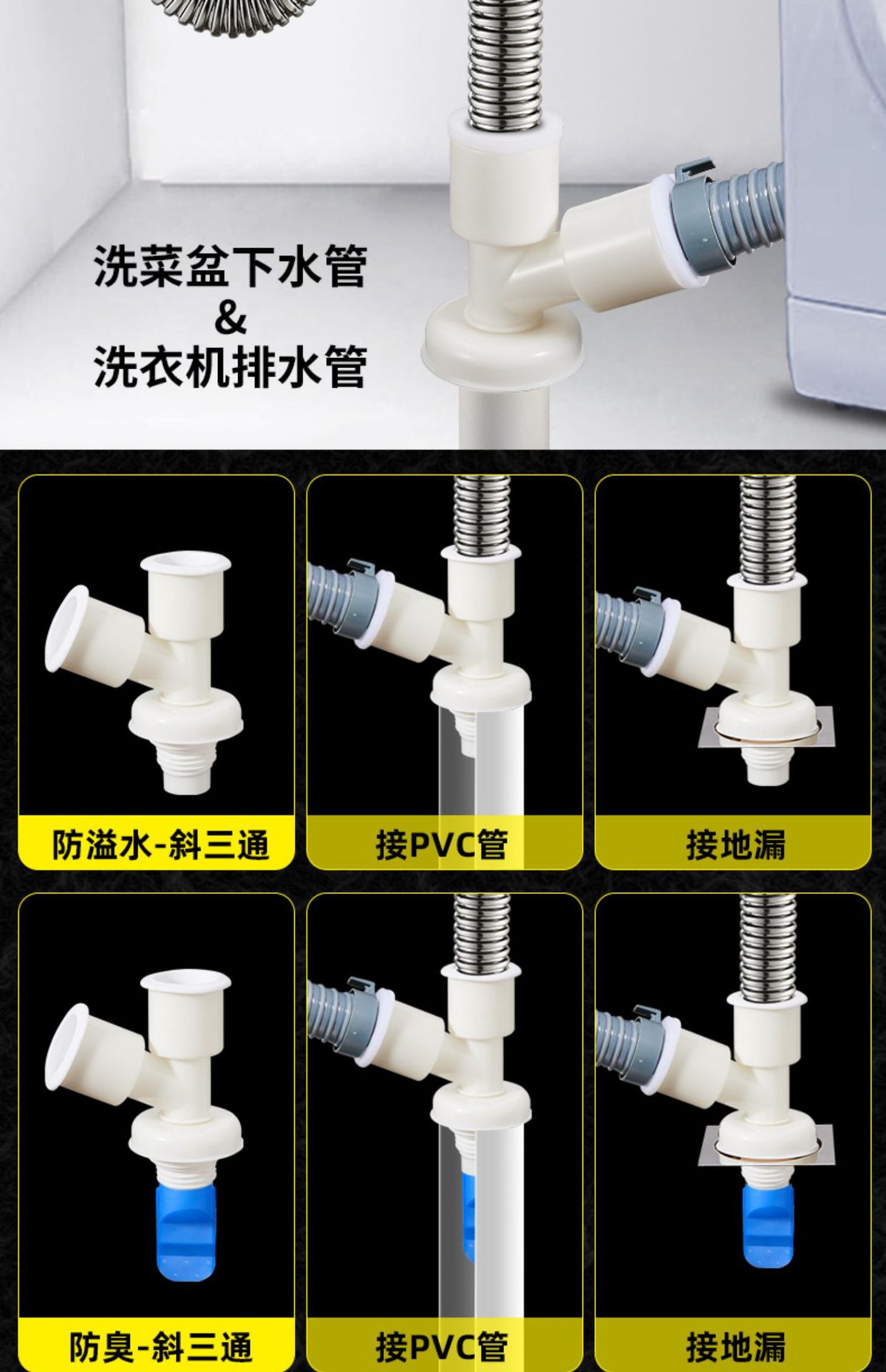 洗菜盆下水管
&
洗衣机排水管

防溢水-斜三通

接PVC管

接地漏

防臭-斜三通

接PVC管

接地漏