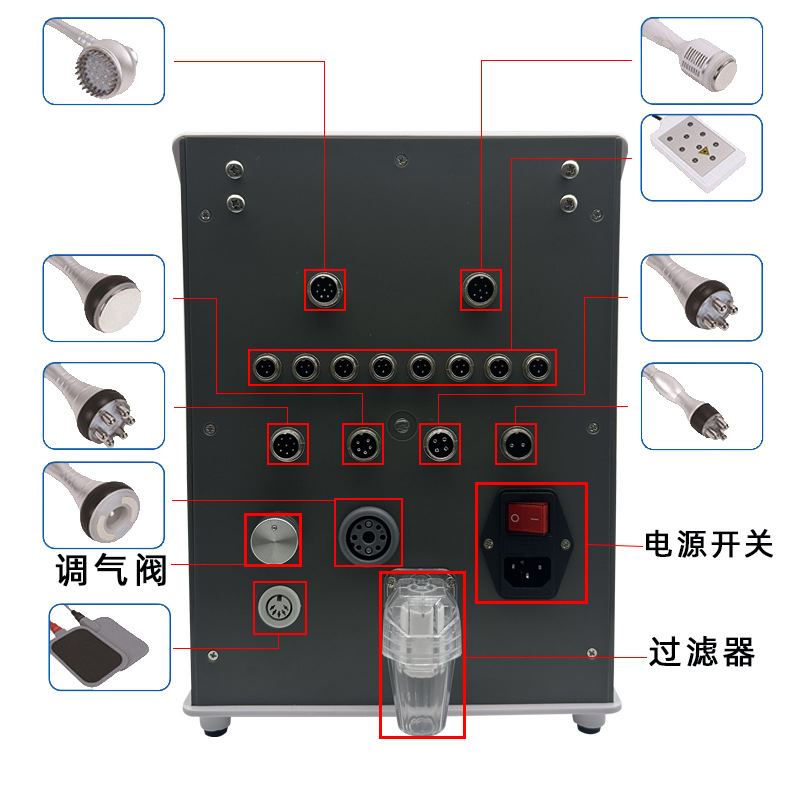 调气阀

电源开关

过滤器