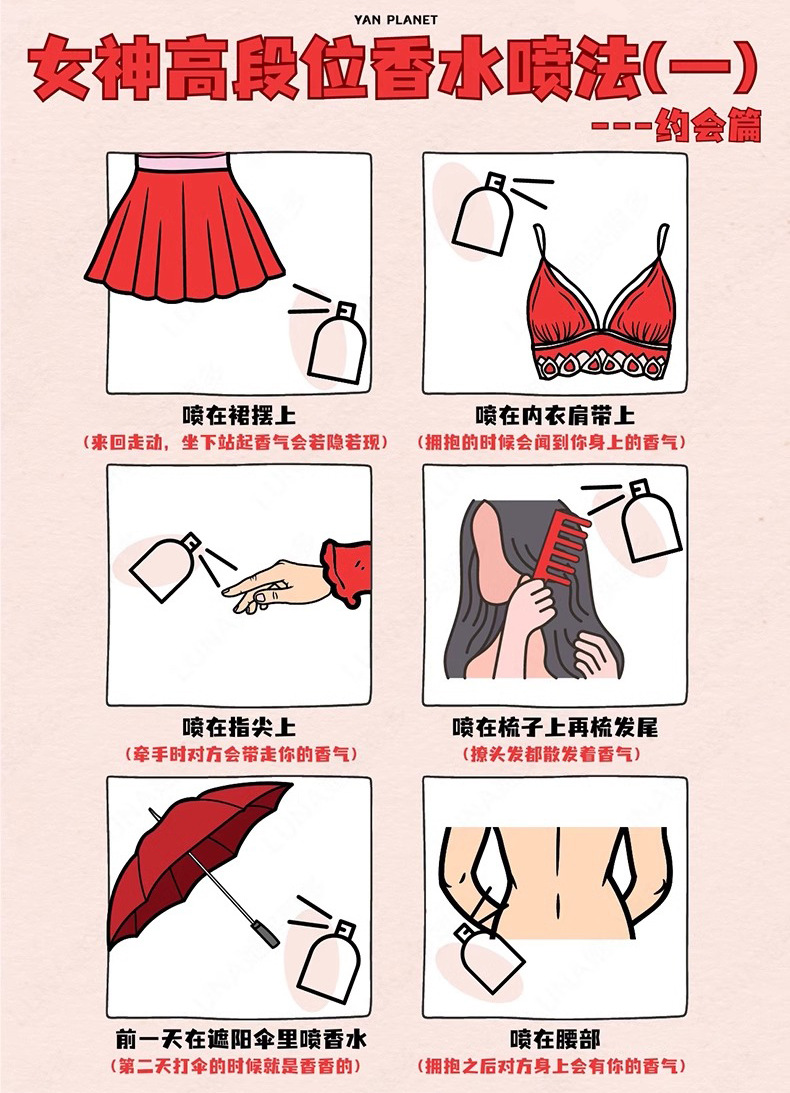 YAN PLANET

女神高段位香水喷法(一)

---约会篇

喷在裙摆上
(来回走动，坐下站起香气会若隐若现)

喷在内衣肩带上
(拥抱的时候会闻到你身上的香气)

喷在指尖上
(牵手时对方会带走你的香气)

喷在梳子上再梳发尾
(撩头发都散发着香气)

前一天在遮阳伞里喷香水
(第二天打伞的时候就是香香的)

喷在腰部
(拥抱之后对方身上会有你的香气)