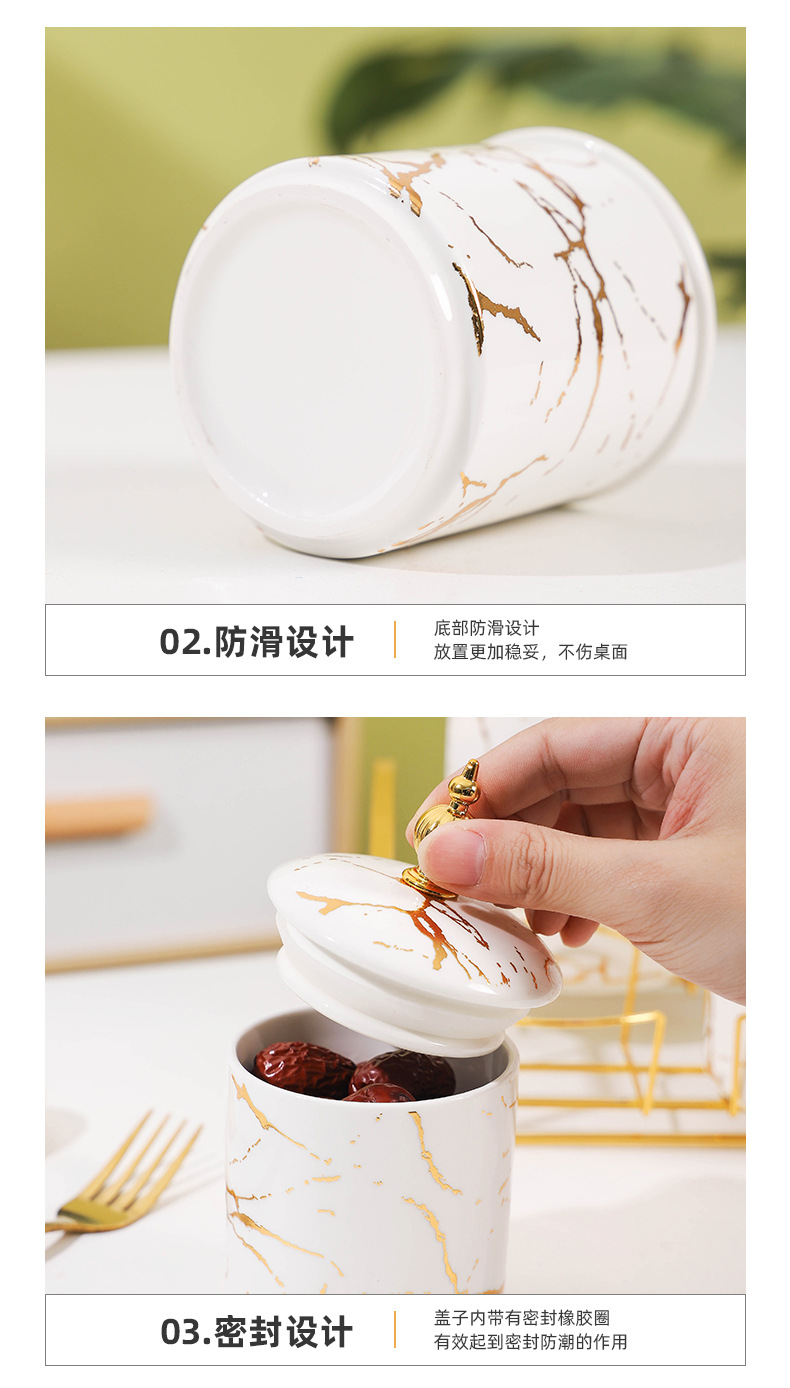 02.防滑设计

底部防滑设计
放置更加稳妥，不伤桌面

03.密封设计

盖子内带有密封橡胶圈
有效起到密封防潮的作用