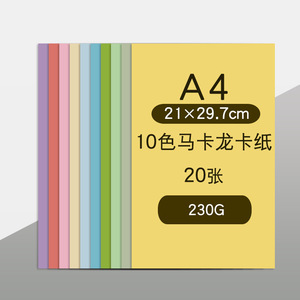 A4

21×29.7cm

10色马卡龙卡纸

20张

230G