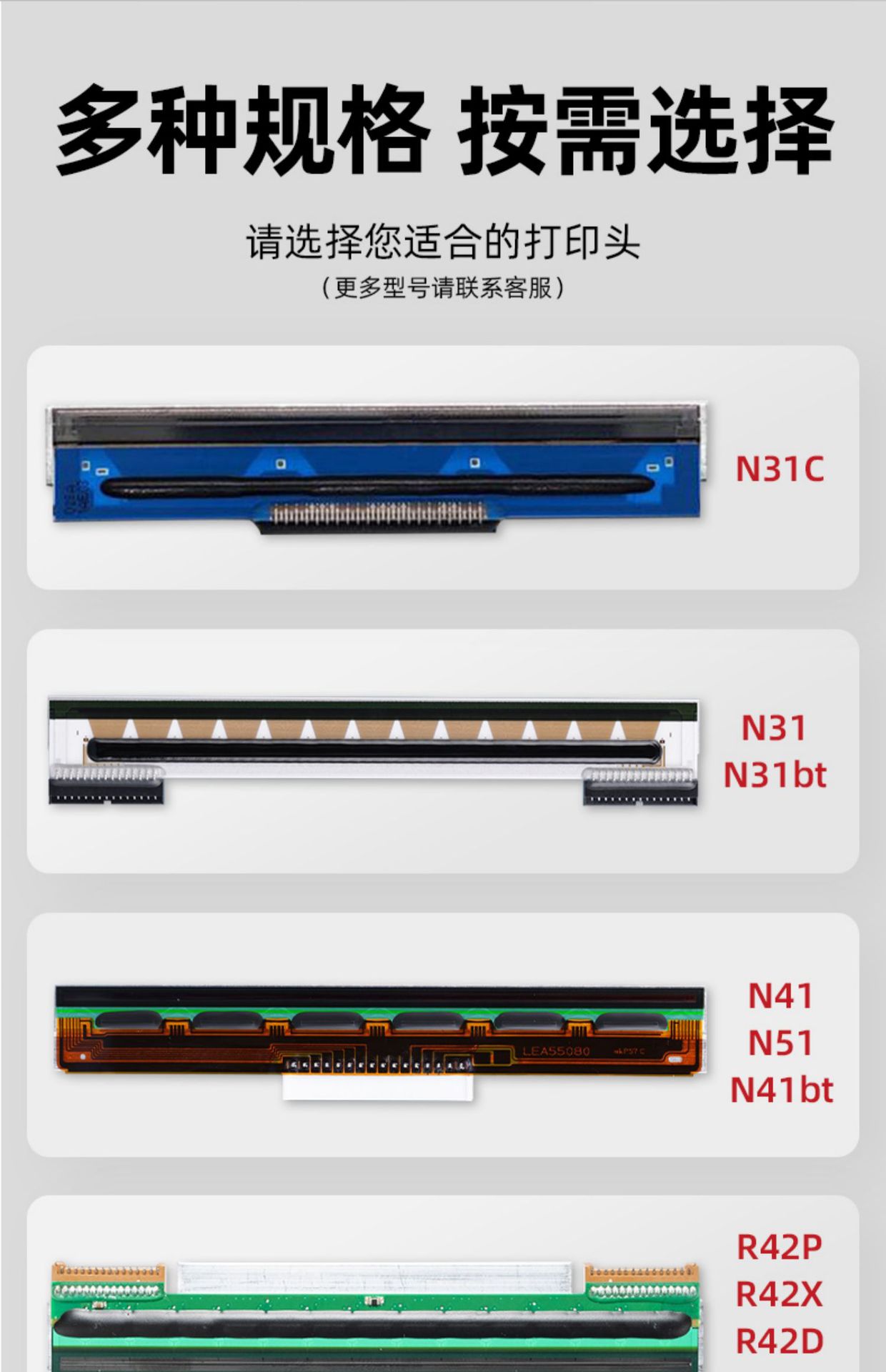 多种规格 按需选择

请选择您适合的打印头
（更多型号请联系客服）

N31C

N31
N31bt

LEA55080

N41
N51
N41bt

R42P
R42X
R42D