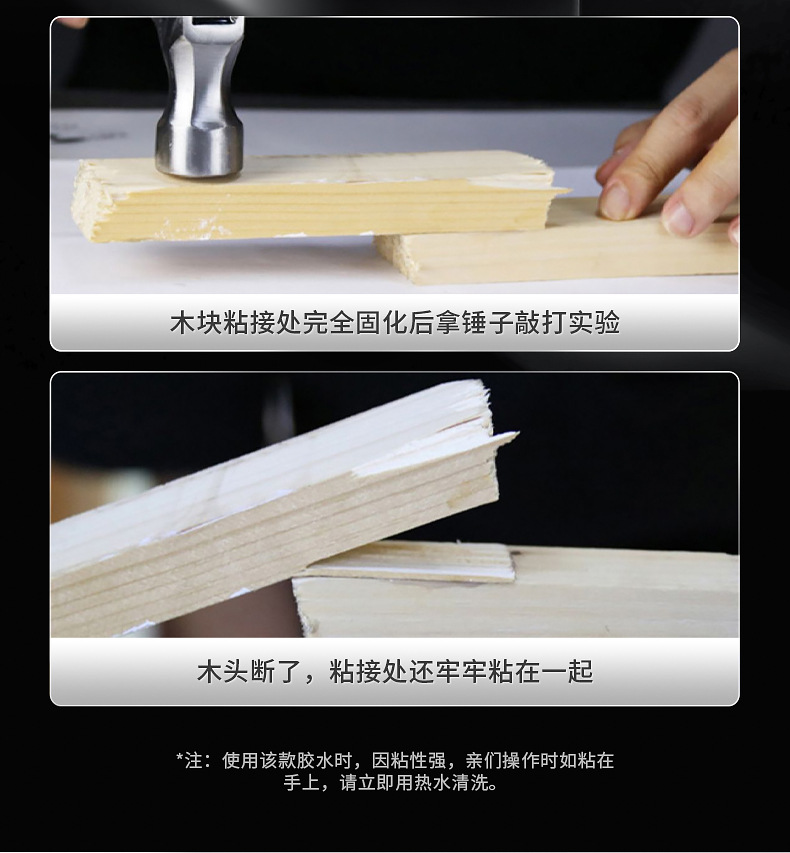 木块粘接处完全固化后拿锤子敲打实验

木头断了，粘接处还牢牢粘在一起

*注：使用该款胶水时，因粘性强，亲们操作时如粘在手上，请立即用热水清洗。