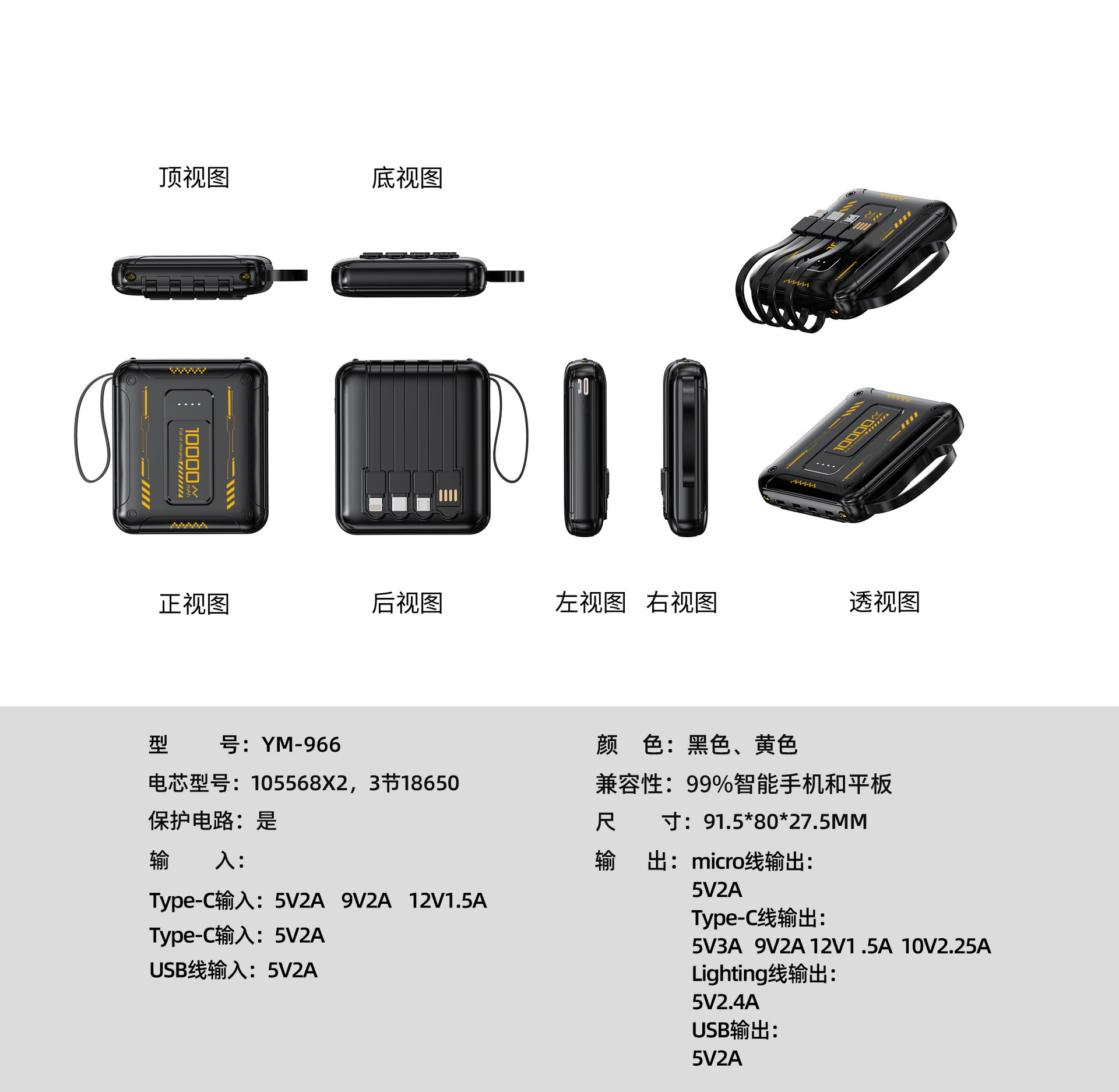 顶视图

底视图

10000 mAh
Full of charging

正视图

后视图

左视图

右视图

透视图

型　　号：YM-966

电芯型号：105568X2，3节18650

保护电路：是

输　　入：

Type-C输入：5V2A　9V2A　12V1.5A

Type-C输入：5V2A

USB线输入：5V2A

颜　色：黑色、黄色

兼容性：99%智能手机和平板

尺　　寸：91.5*80*27.5MM

输　　出：micro线输出：
5V2A
Type-C线输出：
5V3A　9V2A 12V1 .5A　10V2.25A
Lighting线输出：
5V2.4A
USB输出：
5V2A