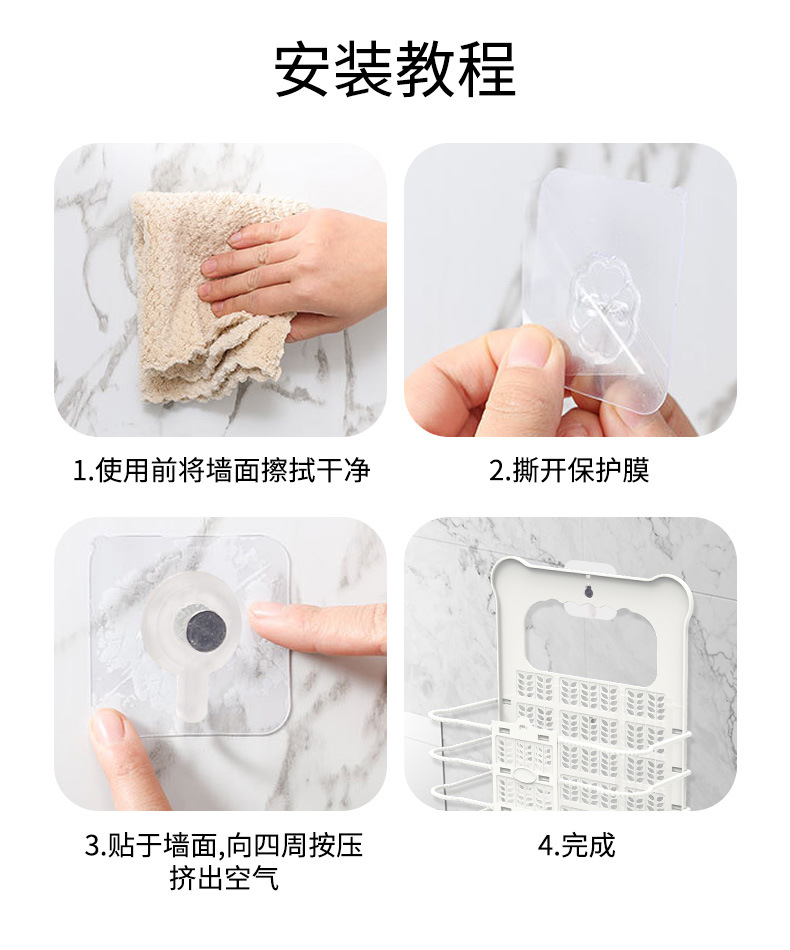 安装教程

1.使用前将墙面擦拭干净

2.撕开保护膜

3.贴于墙面,向四周按压挤出空气

4.完成