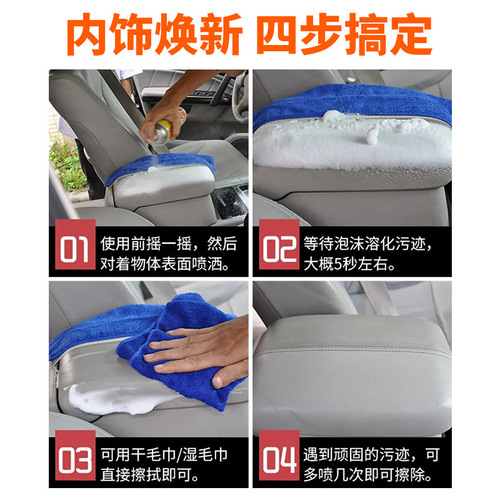 内饰焕新 四步搞定

01 使用前摇一摇，然后对着物体表面喷洒。

02 等待泡沫溶化污迹，大概5秒左右。

03 可用干毛巾/湿毛巾直接擦拭即可。

04 遇到顽固的污迹，可多喷几次即可擦除。