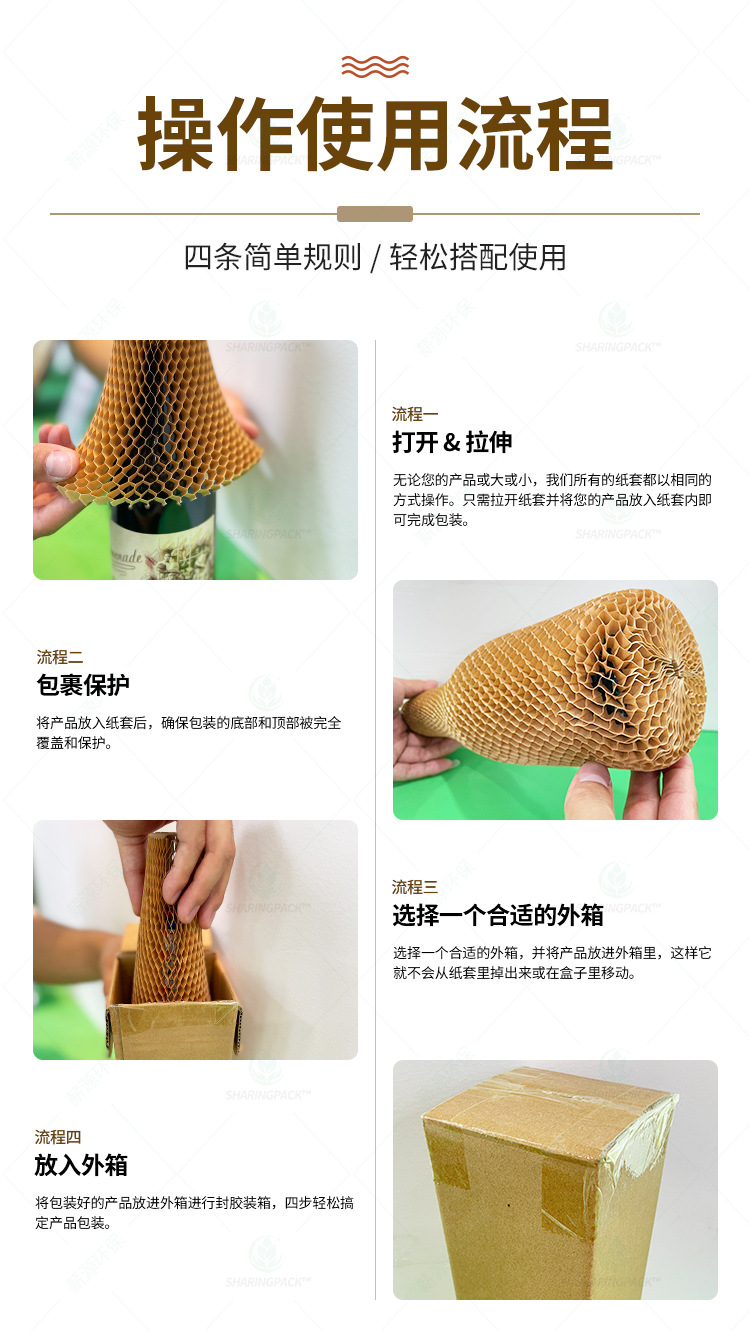 操作使用流程

四条简单规则 / 轻松搭配使用

流程一
打开 & 拉伸
无论您的产品或大或小，我们所有的纸套都以相同的方式操作。只需拉开纸套并将您的产品放入纸套内即可完成包装。

流程二
包裹保护
将产品放入纸套后，确保包装的底部和顶部被完全覆盖和保护。

流程三
选择一个合适的外箱
选择一个合适的外箱，并将产品放进外箱里，这样它就不会从纸套里掉出来或在盒子里移动。

流程四
放入外箱
将包装好的产品放进外箱进行封胶装箱，四步轻松搞定产品包装。

SHARINGPACK™