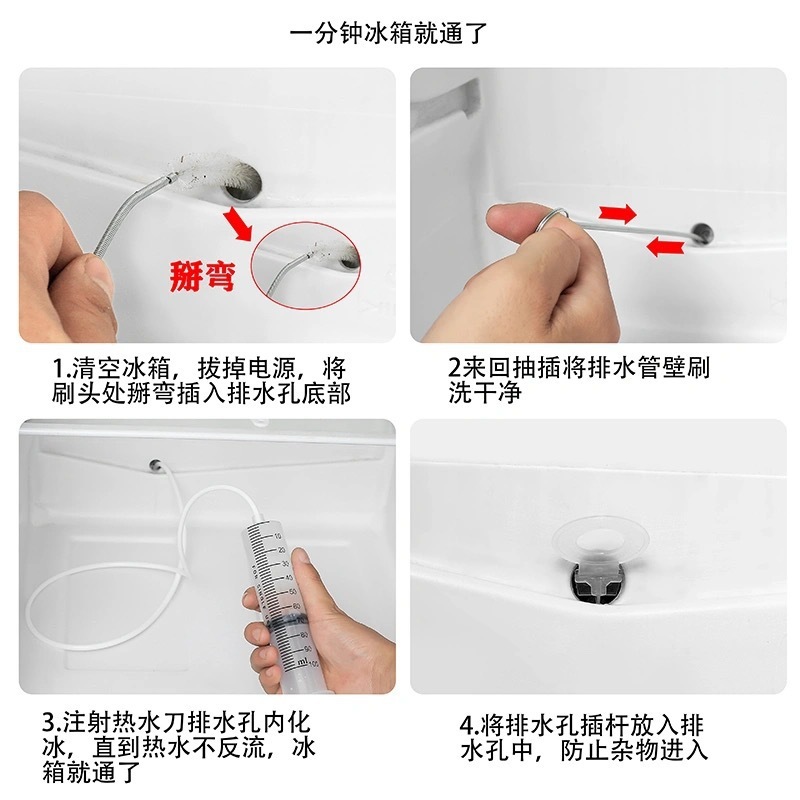 一分钟冰箱就通了

掰弯

1.清空冰箱，拔掉电源，将刷头处掰弯插入排水孔底部

2来回抽插将排水管壁刷洗干净

10
20
30
40
50
60
70
80
90
100
ml

3.注射热水刀排水孔内化冰，直到热水不反流，冰箱就通了

4.将排水孔插杆放入排水孔中，防止杂物进入