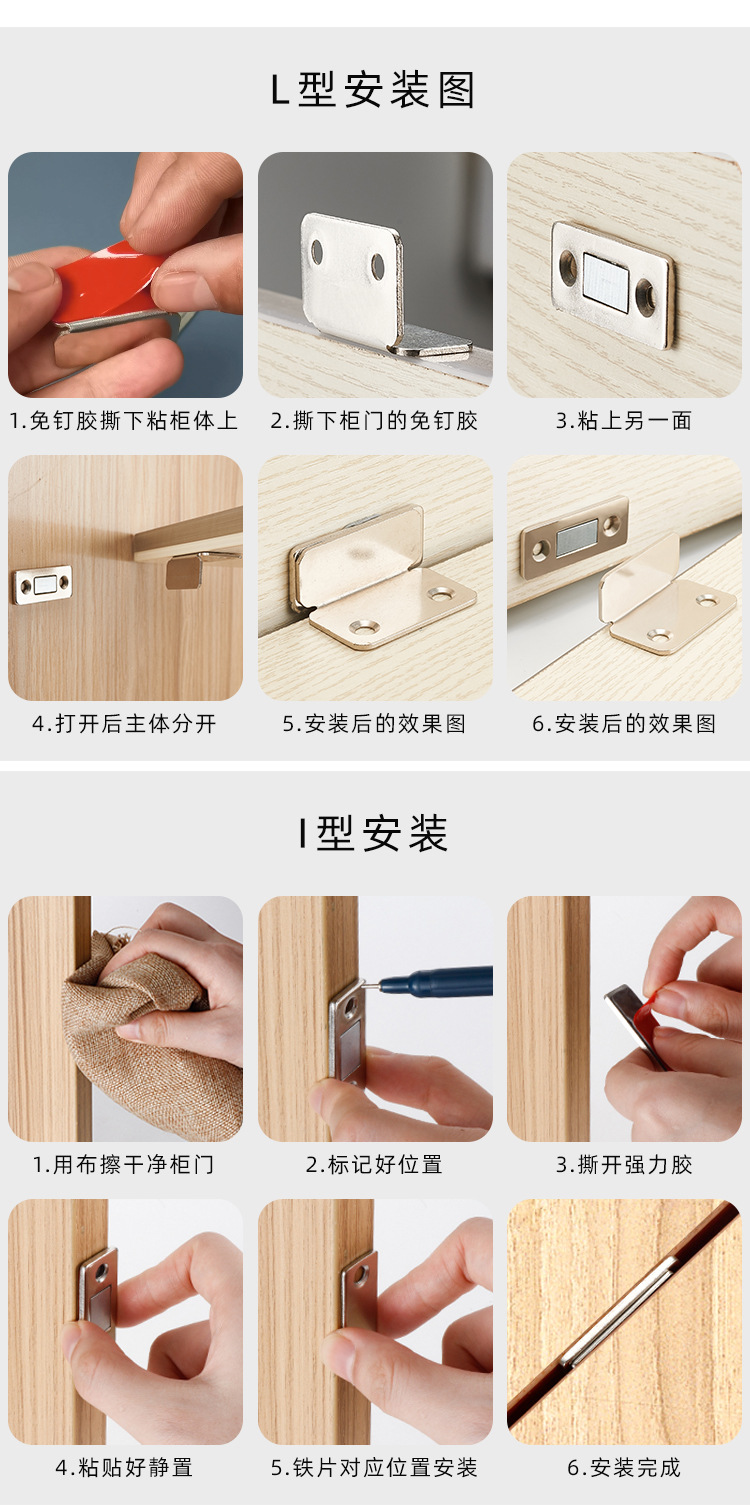 L型安装图

1.免钉胶撕下粘柜体上

2.撕下柜门的免钉胶

3.粘上另一面

4.打开后主体分开

5.安装后的效果图

6.安装后的效果图

I型安装

1.用布擦干净柜门

2.标记好位置

3.撕开强力胶

4.粘贴好静置

5.铁片对应位置安装

6.安装完成