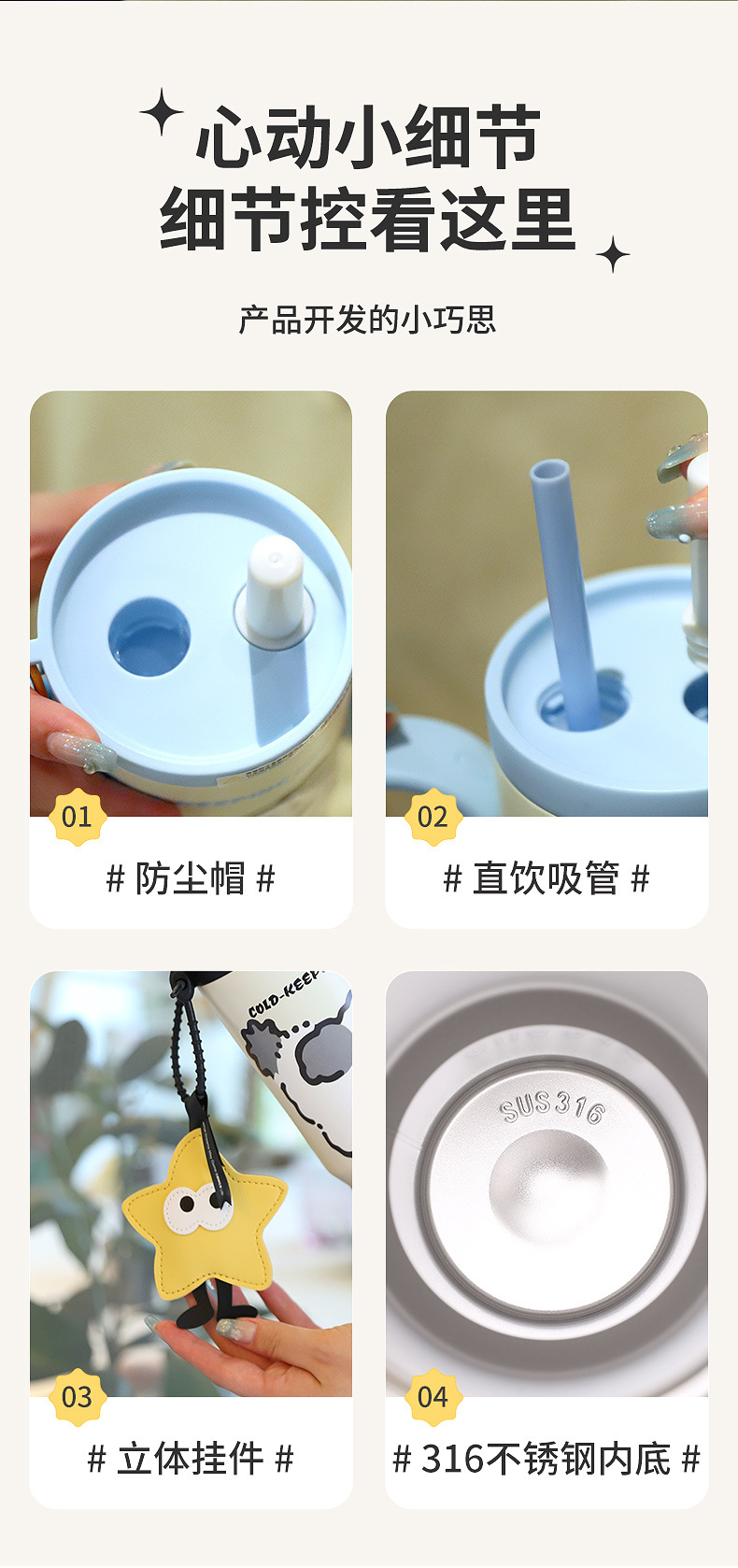 心动小细节
细节控看这里

产品开发的小巧思

01
# 防尘帽 #

02
# 直饮吸管 #

COLD-KEEP

03
# 立体挂件 #

SUS316

04
# 316不锈钢内底 #