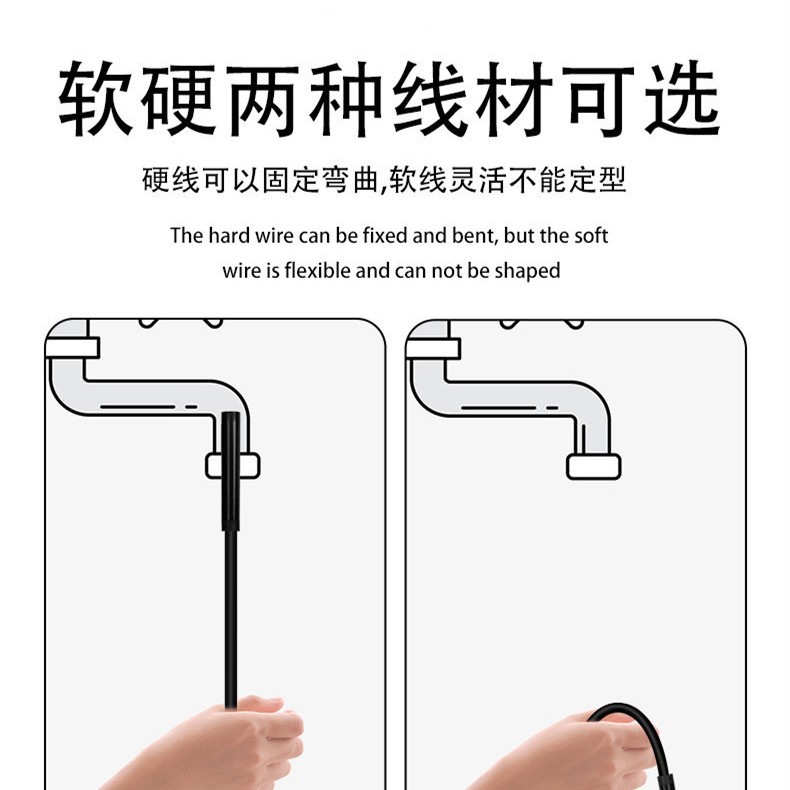 软硬两种线材可选

硬线可以固定弯曲,软线灵活不能定型

The hard wire can be fixed and bent, but the soft wire is flexible and can not be shaped