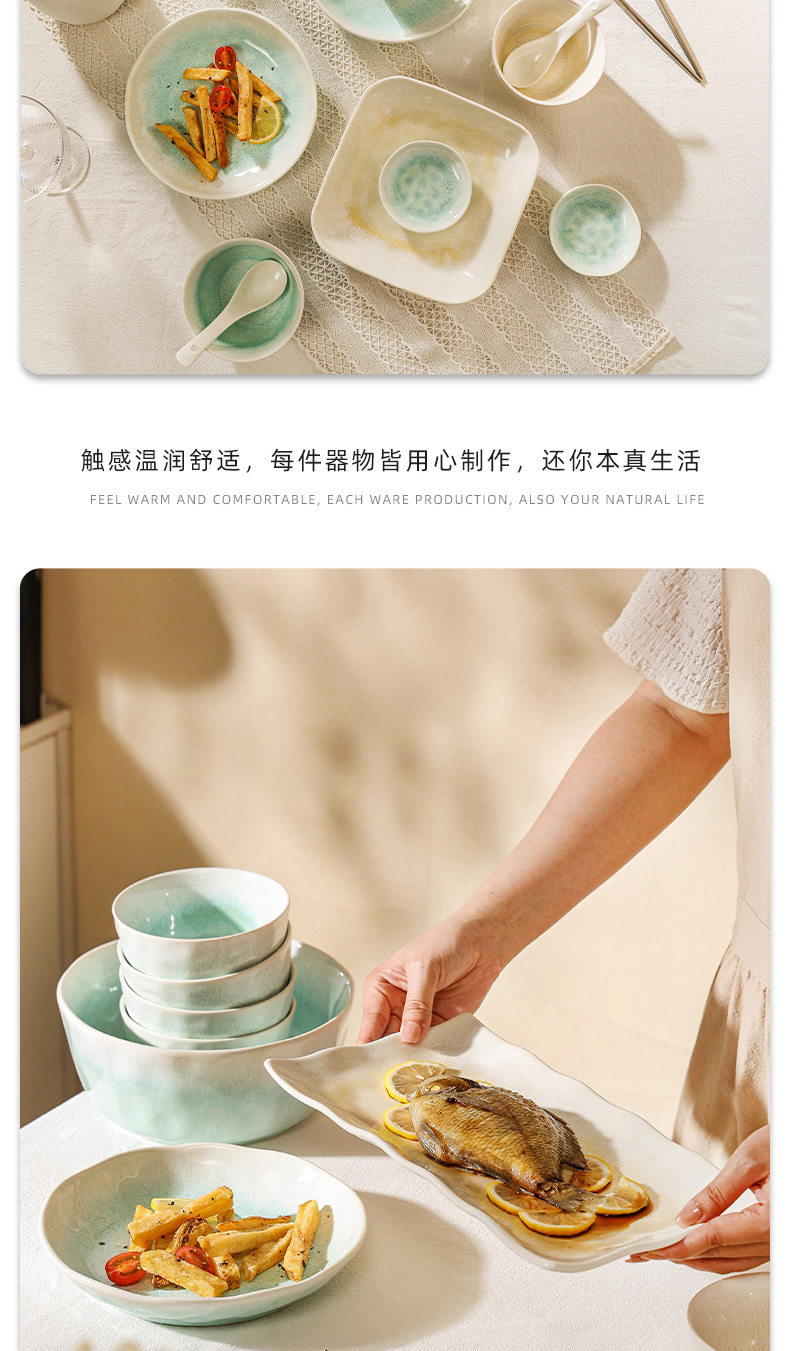 触感温润舒适，每件器物皆用心制作，还你本真生活

FEEL WARM AND COMFORTABLE, EACH WARE PRODUCTION, ALSO YOUR NATURAL LIFE