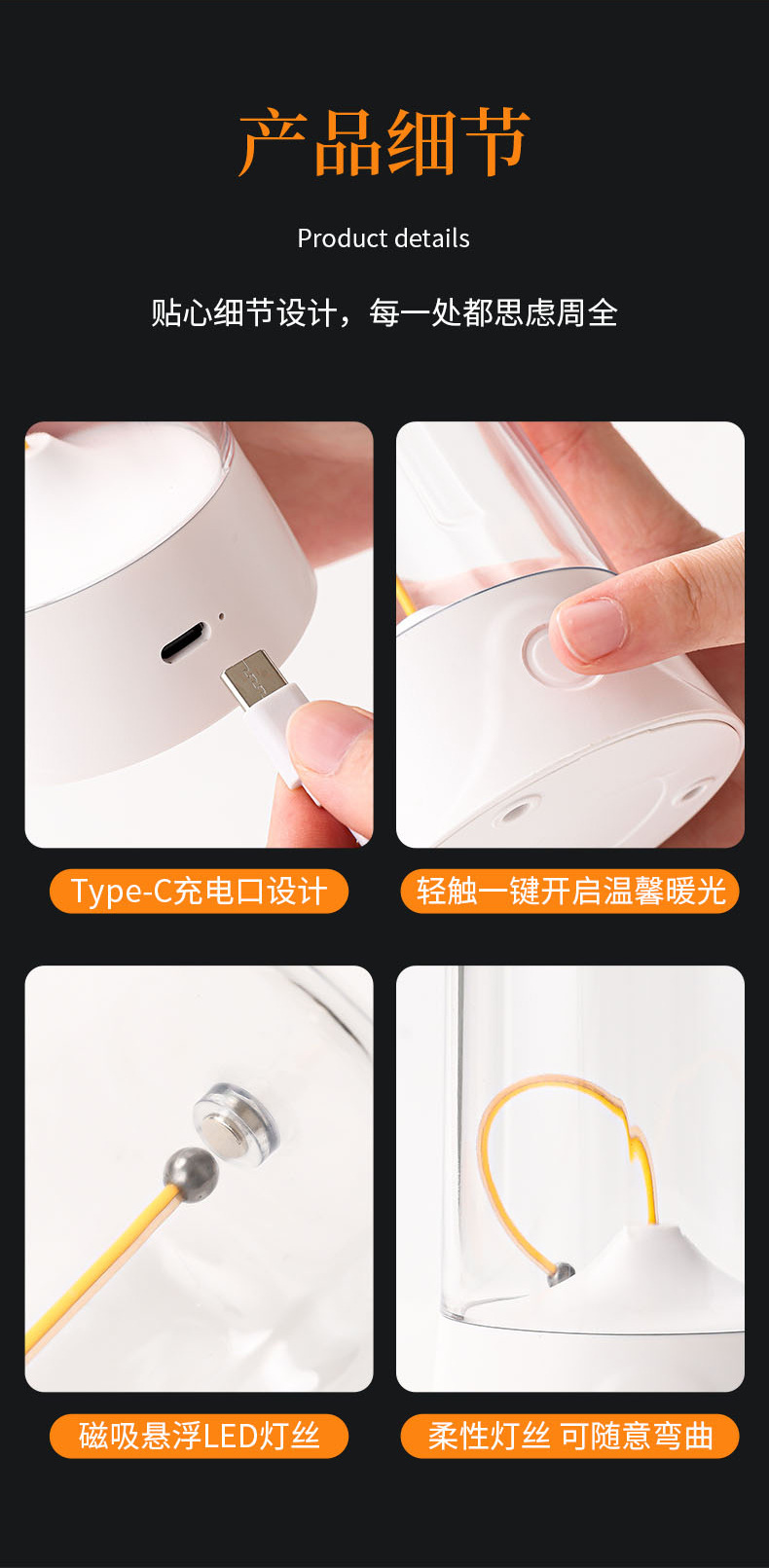 产品细节

Product details

贴心细节设计，每一处都思虑周全

Type-C充电口设计

轻触一键开启温馨暖光

磁吸悬浮LED灯丝

柔性灯丝 可随意弯曲