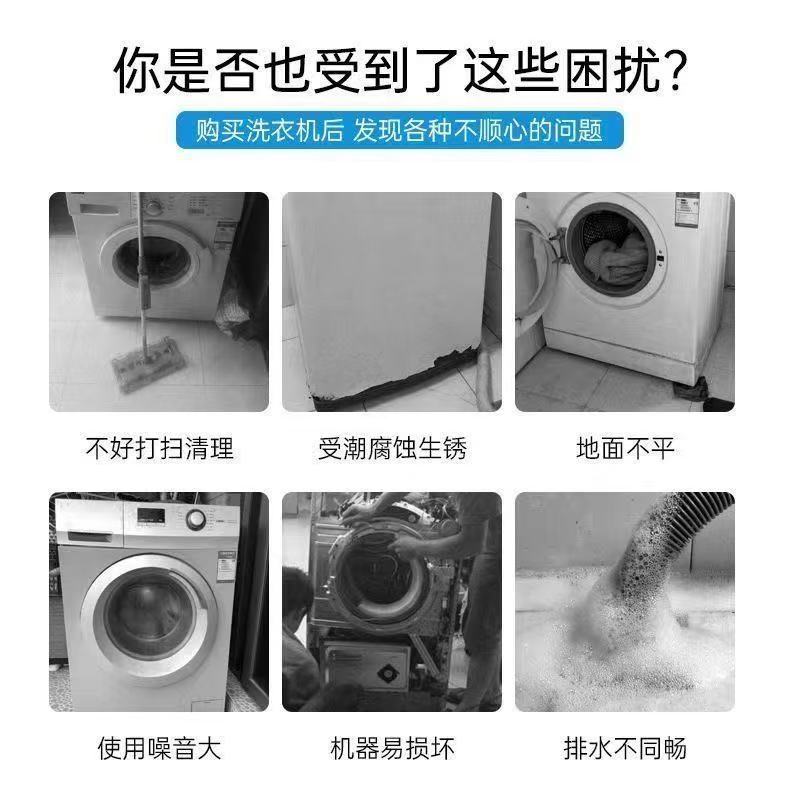 你是否也受到了这些困扰?

购买洗衣机后 发现各种不顺心的问题

不好打扫清理

受潮腐蚀生锈

地面不平

使用噪音大

机器易损坏

排水不同畅