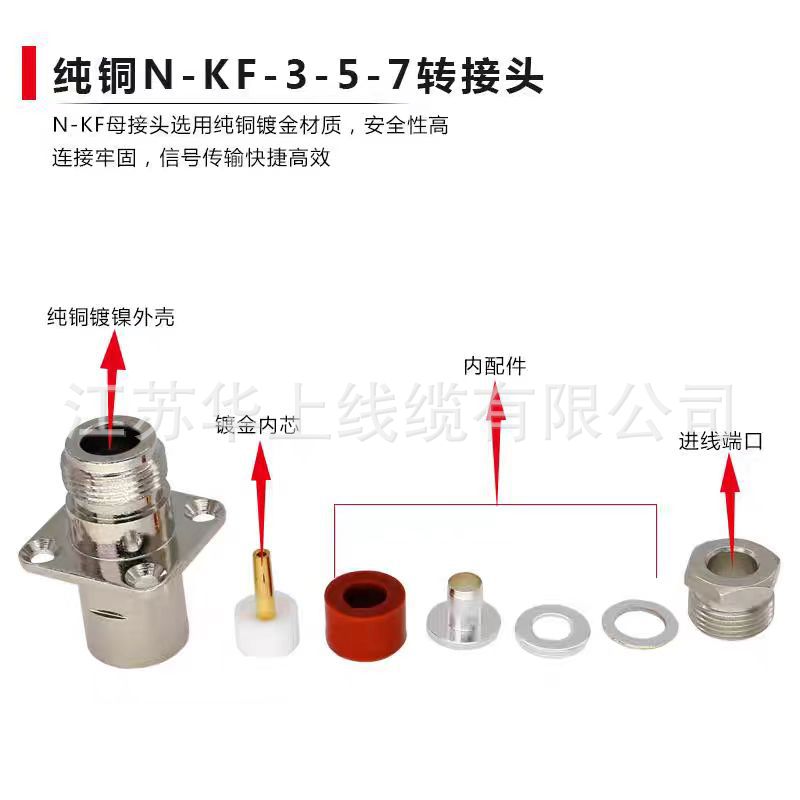 纯铜N-KF-3-5-7转接头

N-KF母接头选用纯铜镀金材质，安全性高
连接牢固，信号传输快捷高效

纯铜镀镍外壳

江苏华上线缆有限公司

镀金内芯

内配件

进线端口