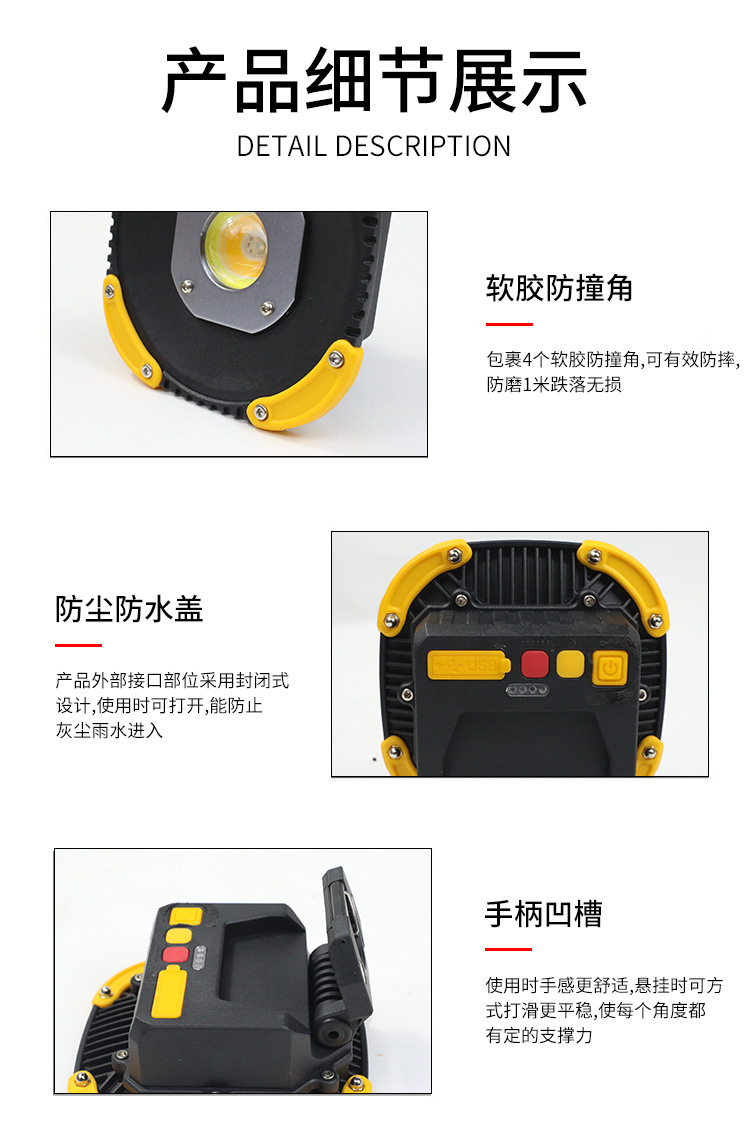 产品细节展示

DETAIL DESCRIPTION

软胶防撞角

包裹4个软胶防撞角,可有效防摔,防磨1米跌落无损

防尘防水盖

产品外部接口部位采用封闭式设计,使用时可打开,能防止灰尘雨水进入

USB

手柄凹槽

使用时手感更舒适,悬挂时可方式打滑更平稳,使每个角度都有定的支撑力