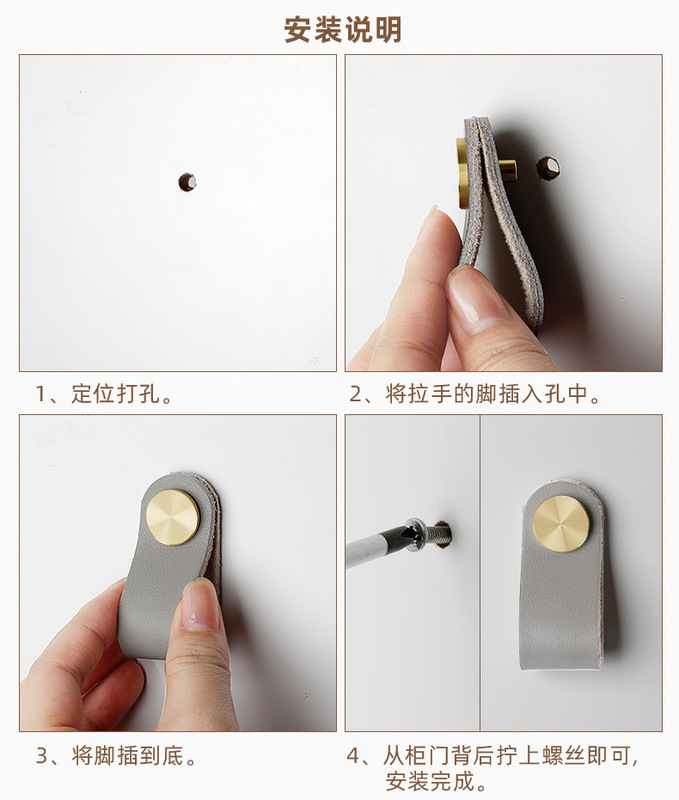 安装说明

1、定位打孔。

2、将拉手的脚插入孔中。

3、将脚插到底。

4、从柜门背后拧上螺丝即可，安装完成。