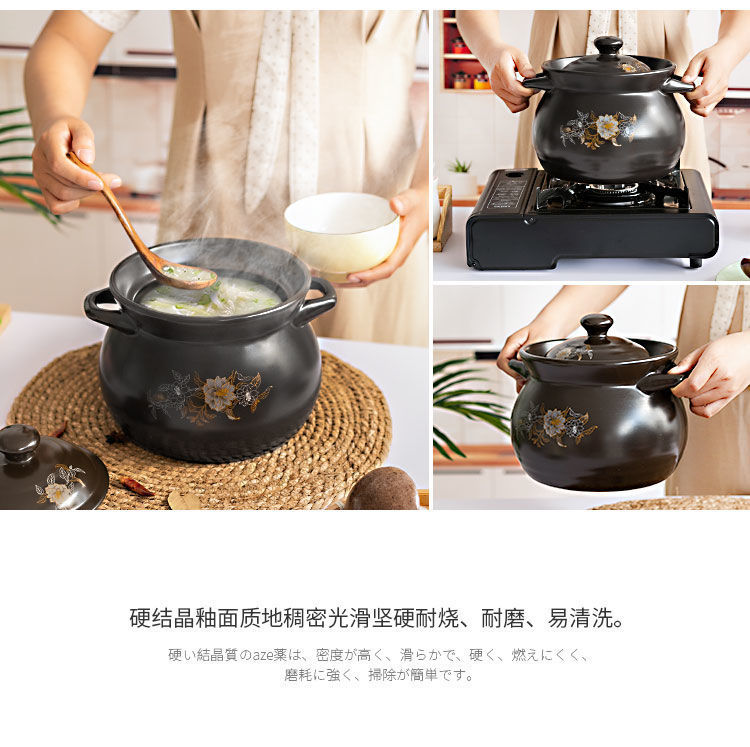 硬结晶釉面质地稠密光滑坚硬耐烧、耐磨、易清洗。

硬い結晶質のaze薬は、密度が高く、滑らかで、硬く、燃えにくく、磨耗に強く、掃除が簡単です。