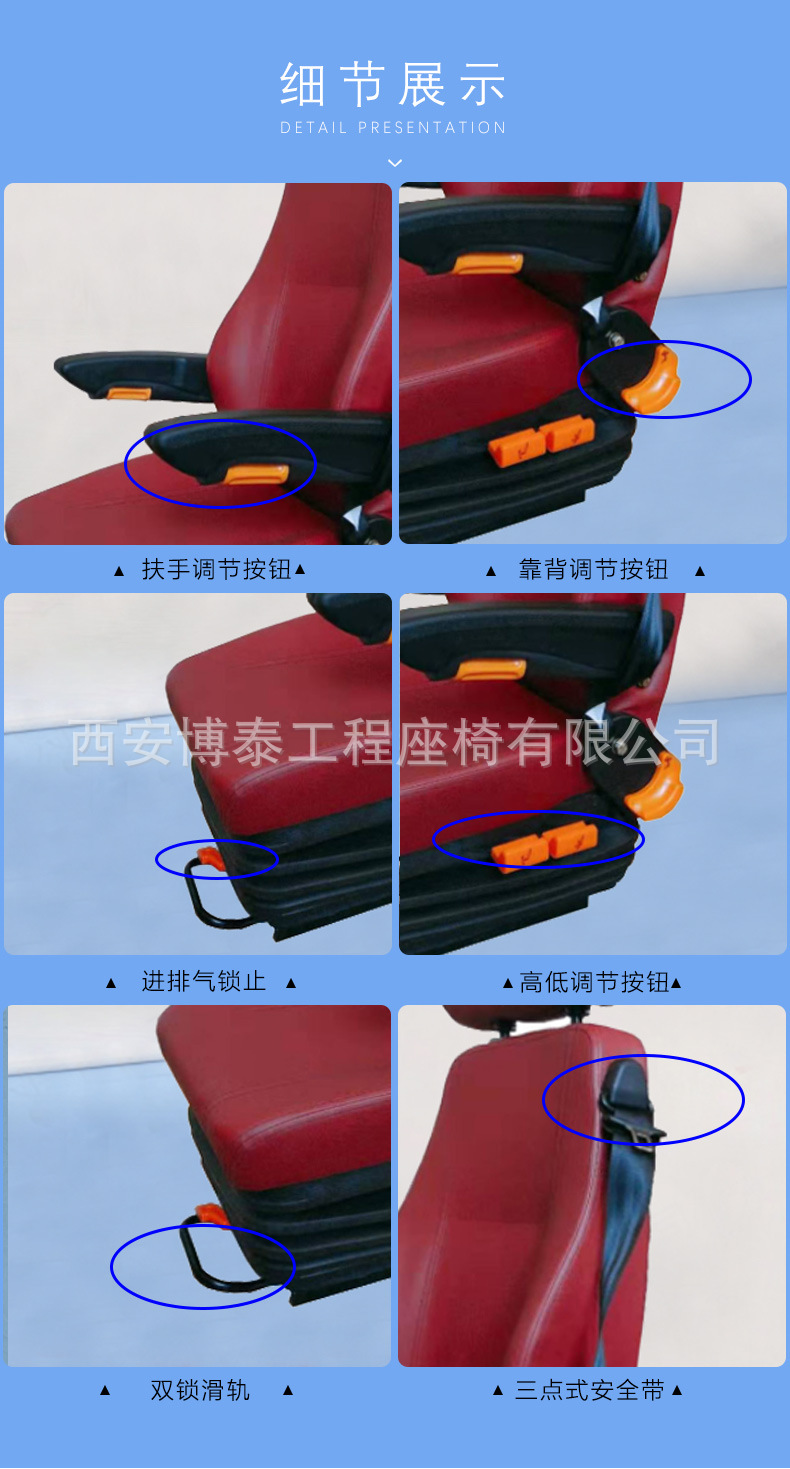 细节展示
DETAIL PRESENTATION

▲ 扶手调节按钮▲

▲ 靠背调节按钮 ▲

西安博泰工程座椅有限公司

▲ 进排气锁止 ▲

▲高低调节按钮▲

▲ 双锁滑轨 ▲

▲ 三点式安全带▲