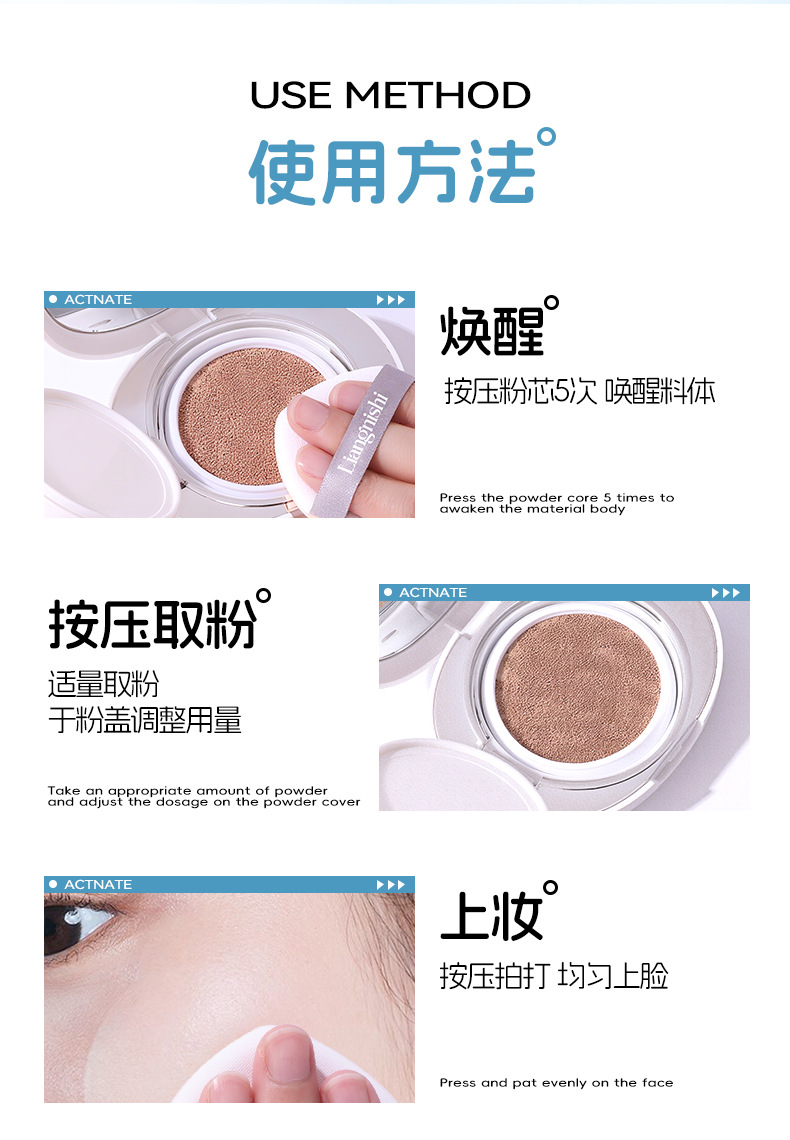 USE METHOD
使用方法°

ACTNATE ▶▶▶

Liangnishi

焕醒°
按压粉芯5次 唤醒料体

Press the powder core 5 times to awaken the material body

按压取粉°
适量取粉
于粉盖调整用量

Take an appropriate amount of powder and adjust the dosage on the powder cover

ACTNATE ▶▶▶

ACTNATE ▶▶▶

上妆°
按压拍打 均匀上脸

Press and pat evenly on the face