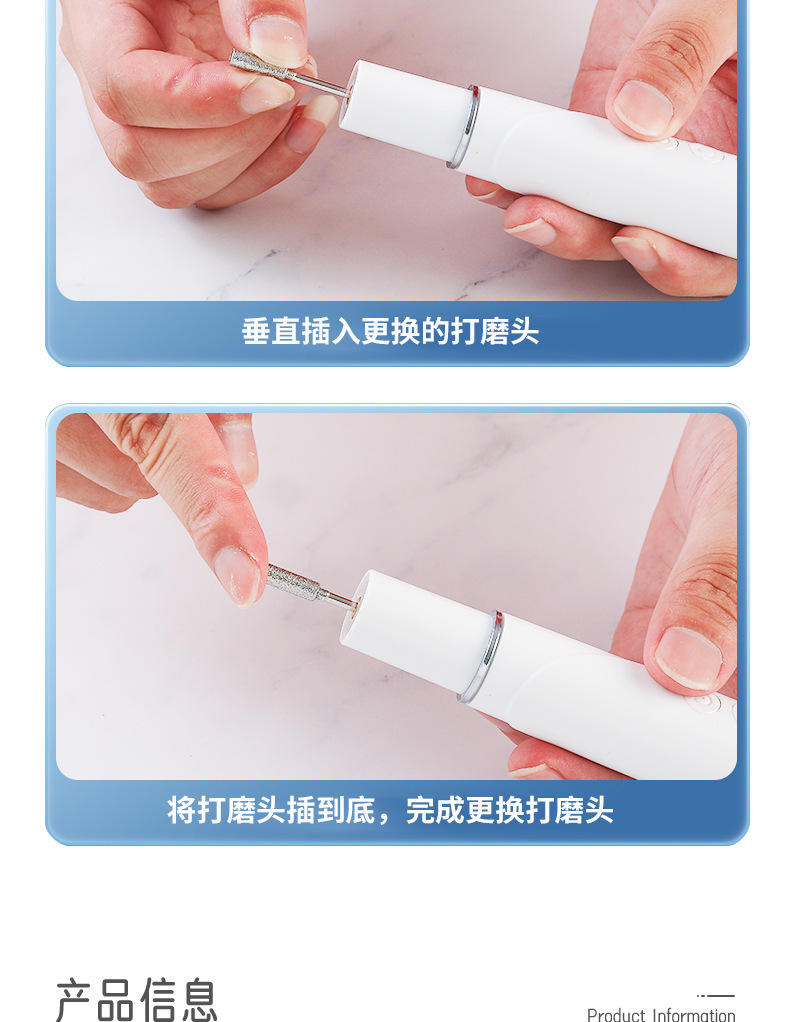 垂直插入更换的打磨头

将打磨头插到底，完成更换打磨头

产品信息

Product Information