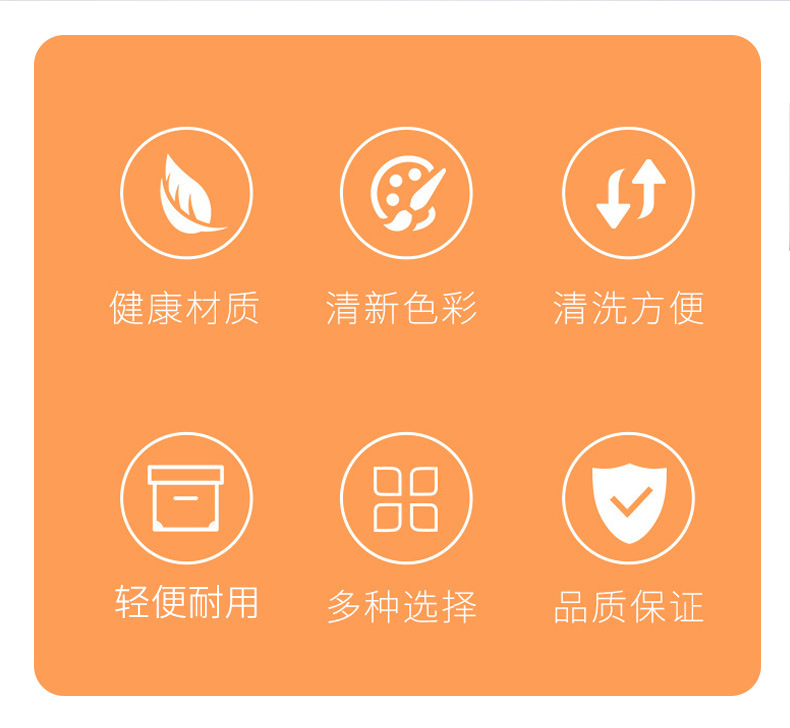 健康材质

清新色彩

清洗方便

轻便耐用

多种选择

品质保证