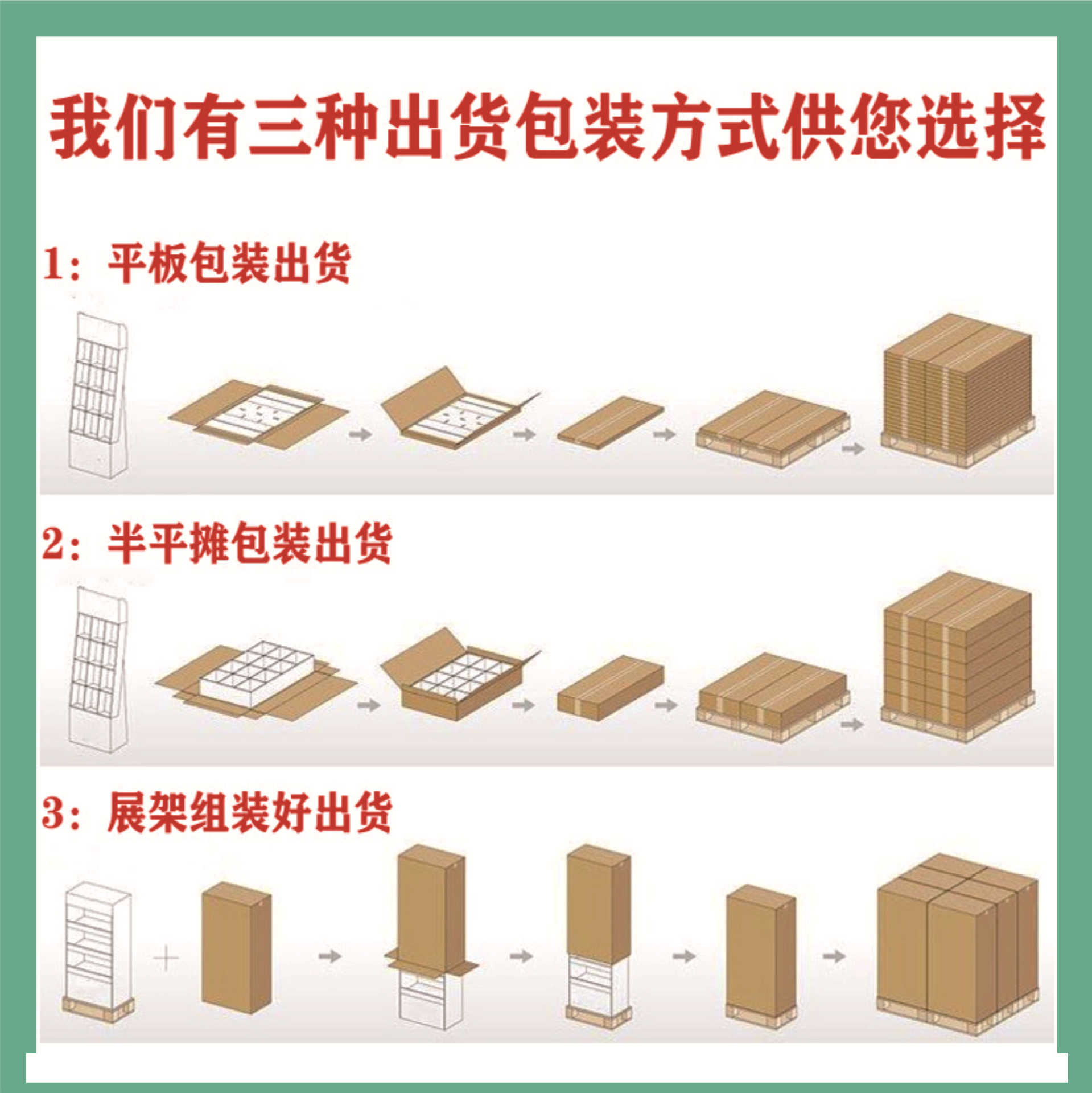 我们有三种出货包装方式供您选择

1：平板包装出货

2：半平摊包装出货

3：展架组装好出货