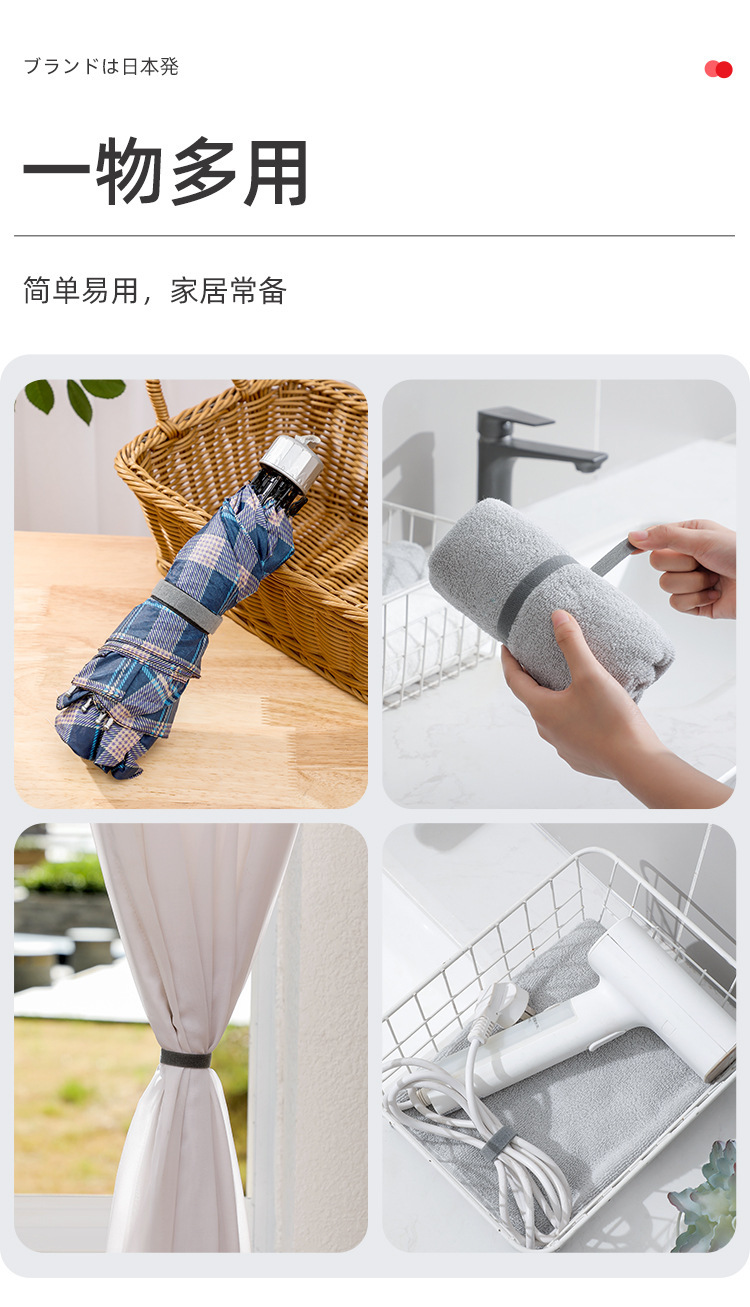 ブランドは日本発

一物多用

简单易用，家居常备