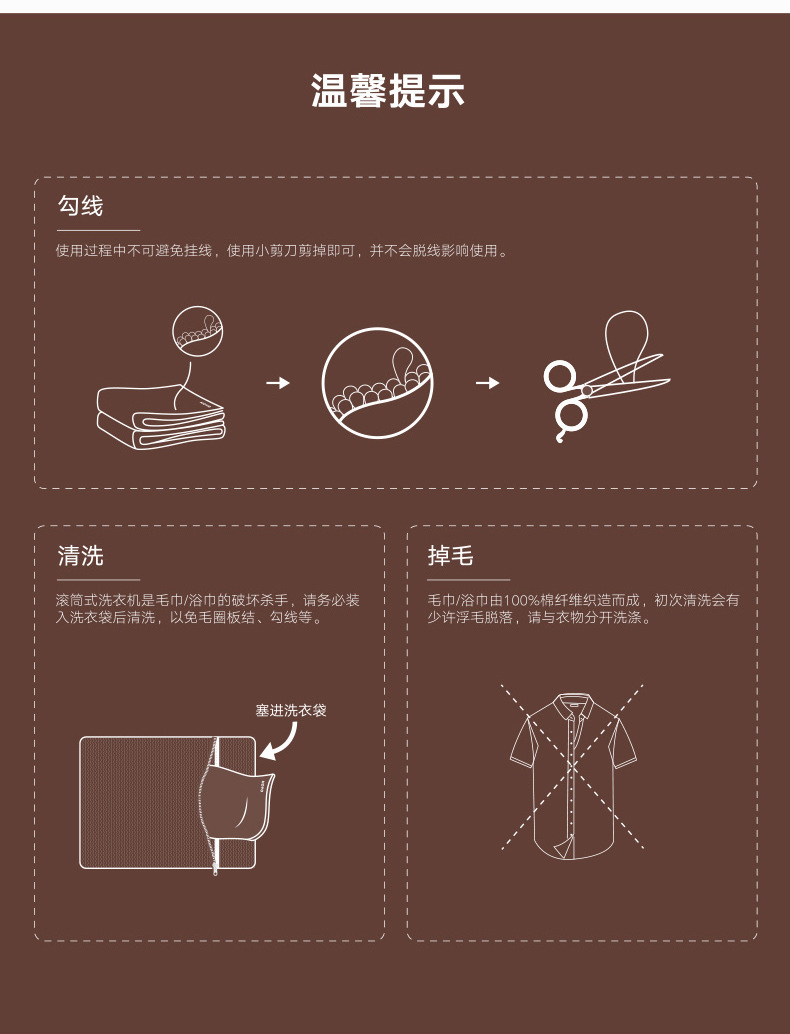 温馨提示

勾线

使用过程中不可避免挂线，使用小剪刀剪掉即可，并不会脱线影响使用。

清洗

滚筒式洗衣机是毛巾/浴巾的破坏杀手，请务必装入洗衣袋后清洗，以免毛圈板结、勾线等。

塞进洗衣袋

掉毛

毛巾/浴巾由100%棉纤维织造而成，初次清洗会有少许浮毛脱落，请与衣物分开洗涤。