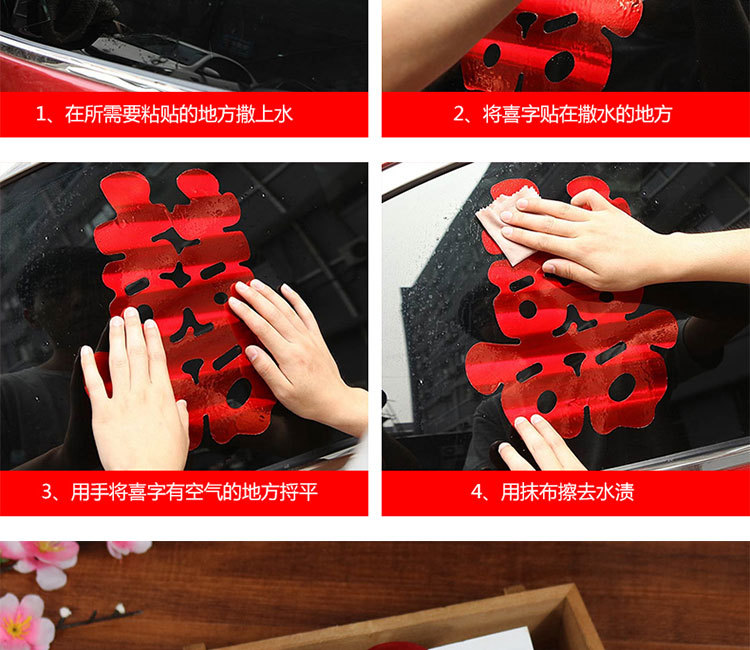 1、在所需要粘贴的地方撒上水

2、将喜字贴在撒水的地方

3、用手将喜字有空气的地方捋平

4、用抹布擦去水渍