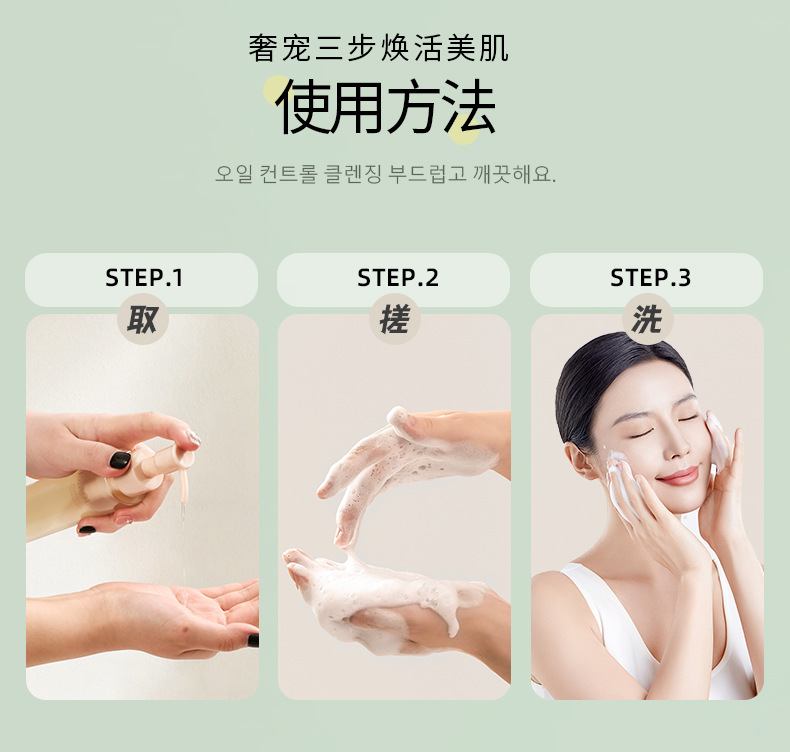 奢宠三步焕活美肌

使用方法

오일 컨트롤 클렌징 부드럽고 깨끗해요.

STEP.1

取

STEP.2

搓

STEP.3

洗