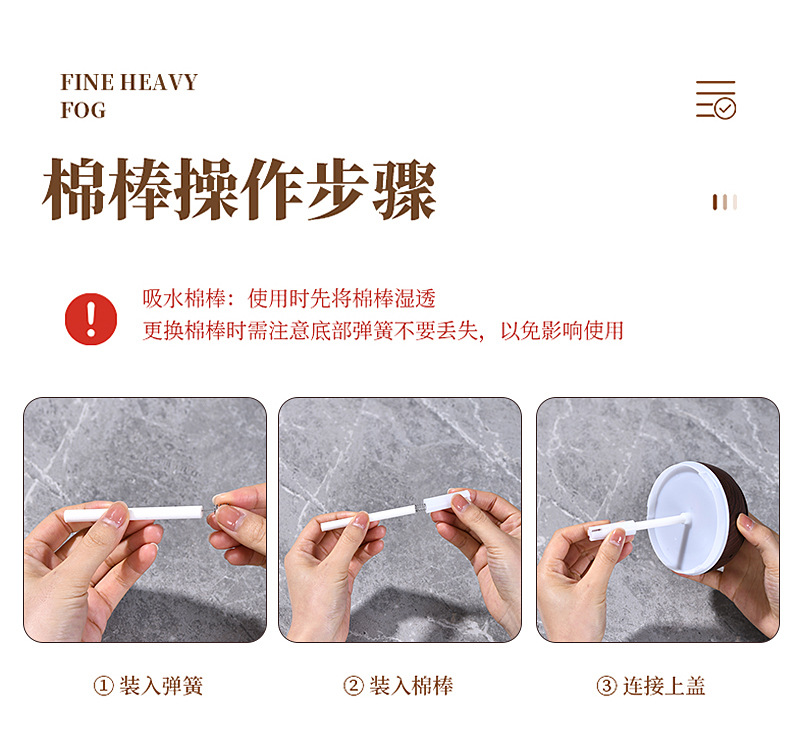 FINE HEAVY FOG

棉棒操作步骤

吸水棉棒：使用时先将棉棒湿透
更换棉棒时需注意底部弹簧不要丢失，以免影响使用

① 装入弹簧

② 装入棉棒

③ 连接上盖